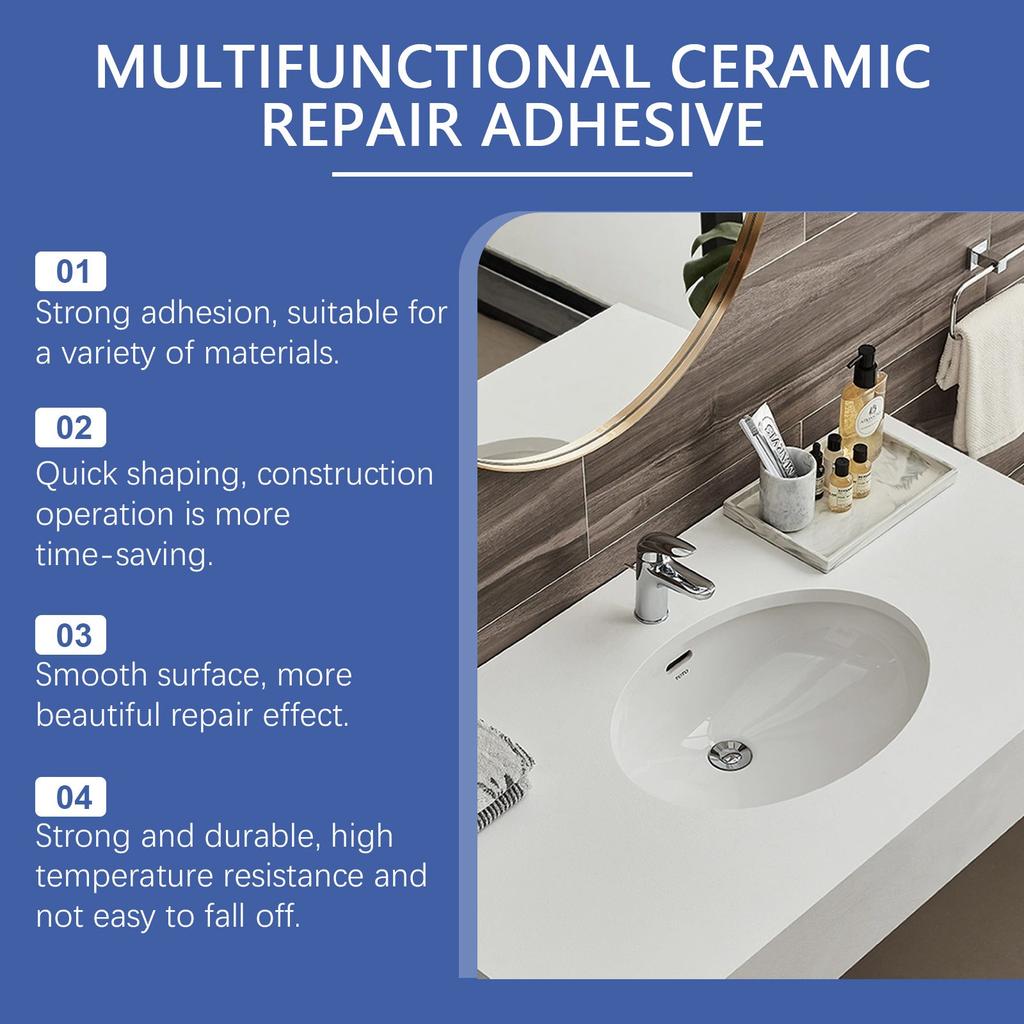 MULTIFUNCTIONAL CERAMIC REPAIR ADHESIVE

01
Strong adhesion, suitable for a variety of materials.

02
Quick shaping, construction operation is more time-saving.

03
Smooth surface, more beautiful repair effect.

04
Strong and durable, high temperature resistance and not easy to fall off.