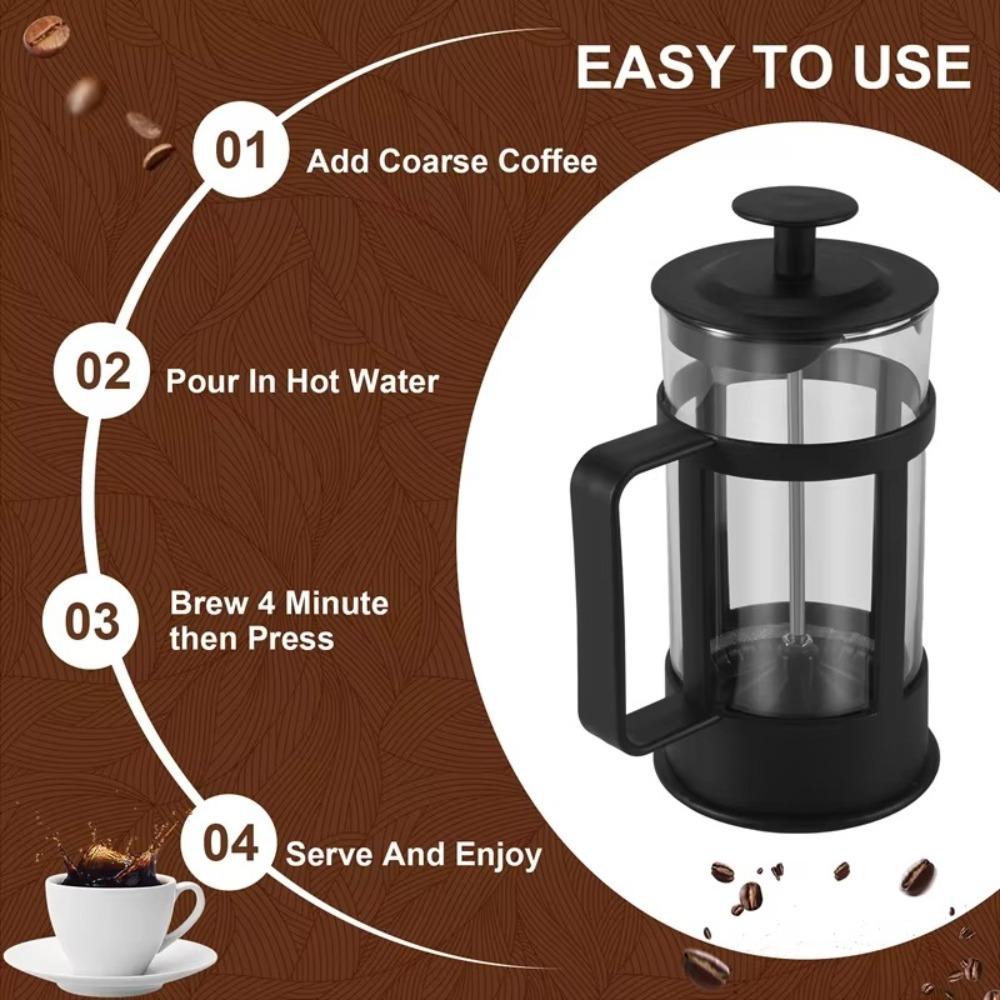 EASY TO USE

01 Add Coarse Coffee

02 Pour In Hot Water

03 Brew 4 Minute then Press

04 Serve And Enjoy