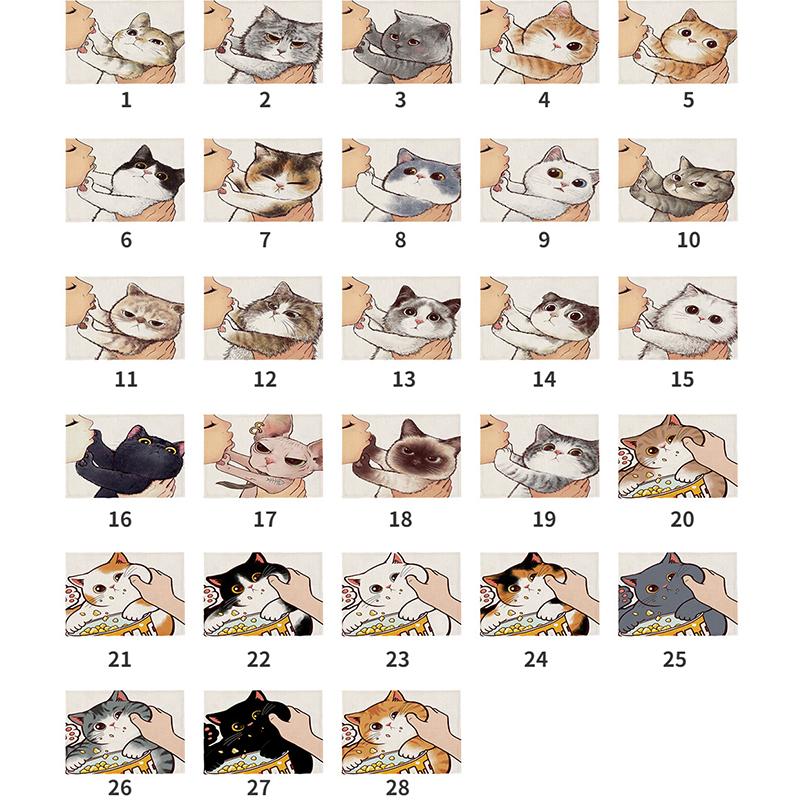 1 2 3 4 5

6 7 8 9 10

11 12 13 14 15

16 17 18 19 20

21 22 23 24 25

26 27 28