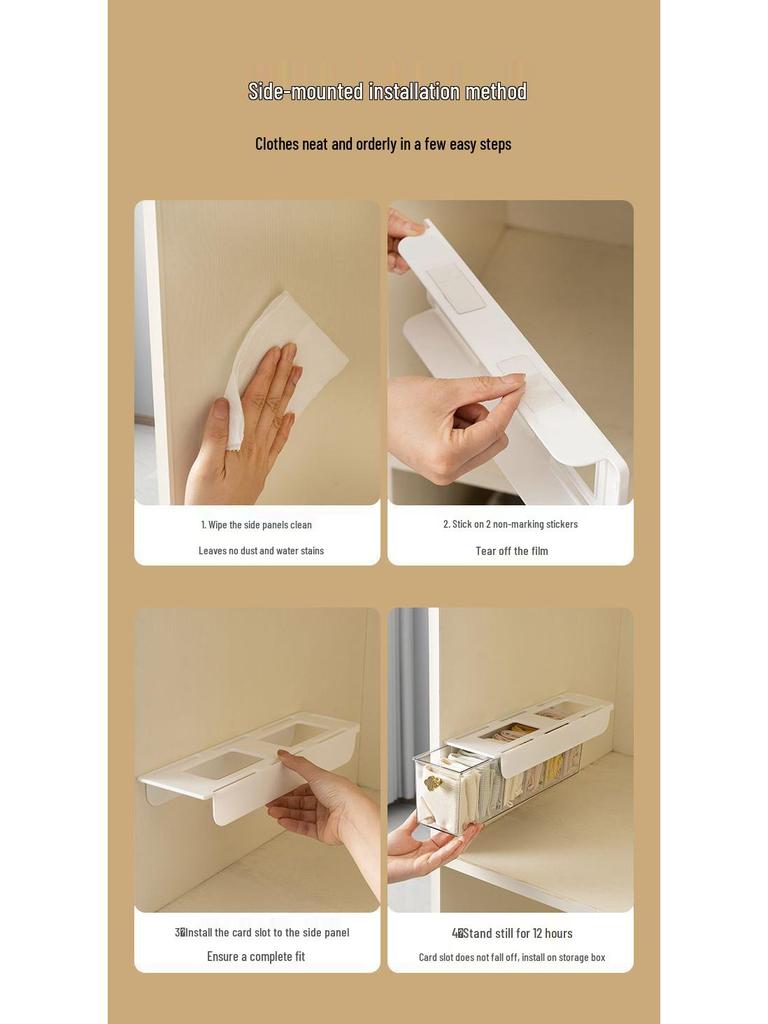 Side-mounted installation method

Clothes neat and orderly in a few easy steps

1. Wipe the side panels clean

Leaves no dust and water stains

2. Stick on 2 non-marking stickers

Tear off the film

3. Install the card slot to the side panel

Ensure a complete fit

4. Stand still for 12 hours

Card slot does not fall off, install on storage box