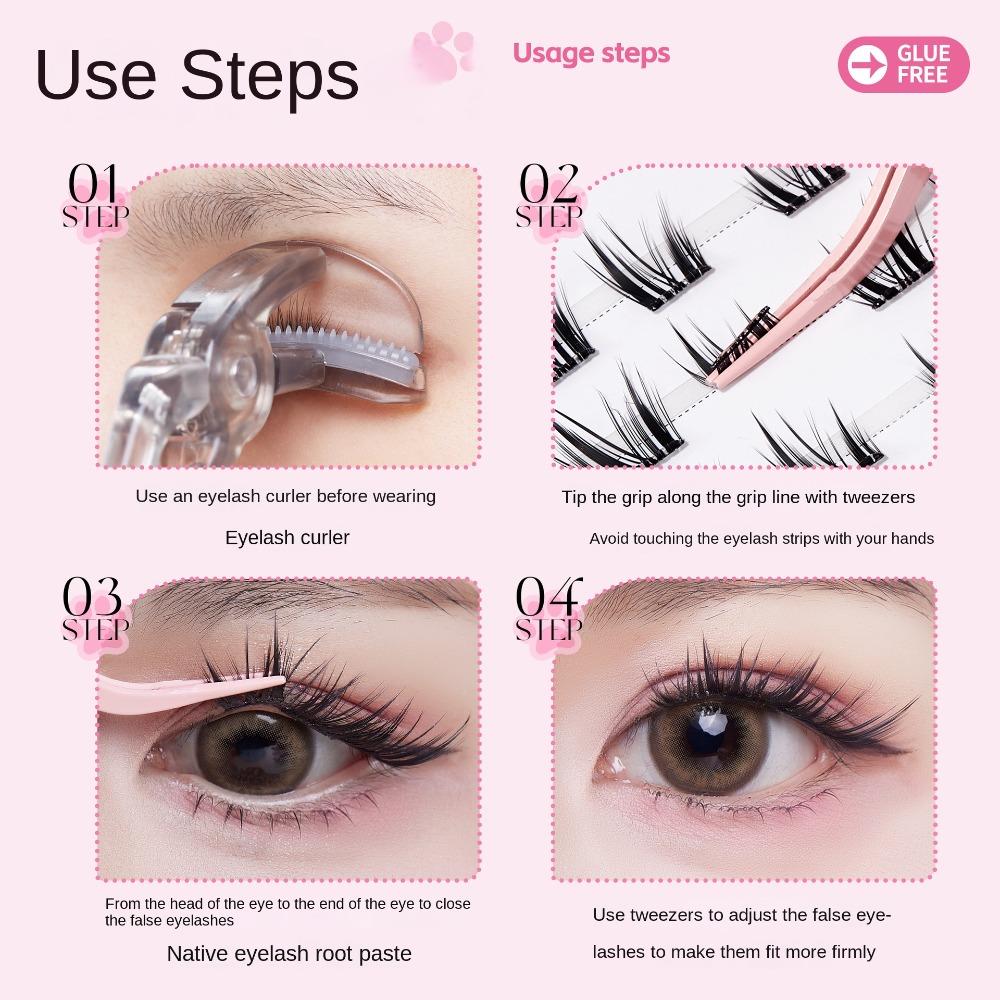 Use Steps

Usage steps

GLUE FREE

01 STEP

Use an eyelash curler before wearing

Eyelash curler

02 STEP

Tip the grip along the grip line with tweezers

Avoid touching the eyelash strips with your hands

03 STEP

From the head of the eye to the end of the eye to close the false eyelashes

Native eyelash root paste

04 STEP

Use tweezers to adjust the false eyelashes to make them fit more firmly