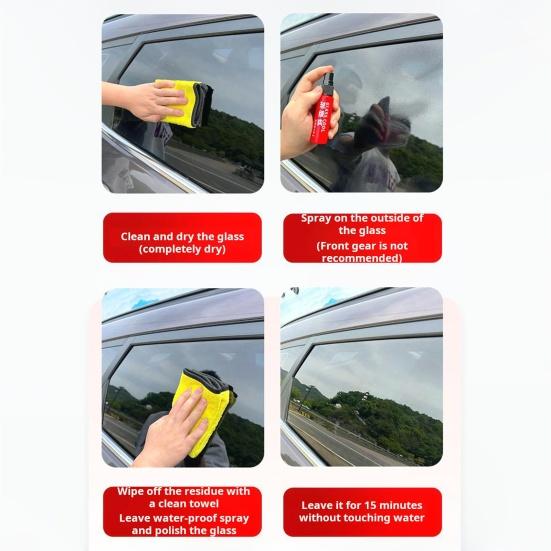 Clean and dry the glass (completely dry)

Spray on the outside of the glass
(Front gear is not recommended)

Wipe off the residue with a clean towel
Leave water-proof spray and polish the glass

Leave it for 15 minutes without touching water