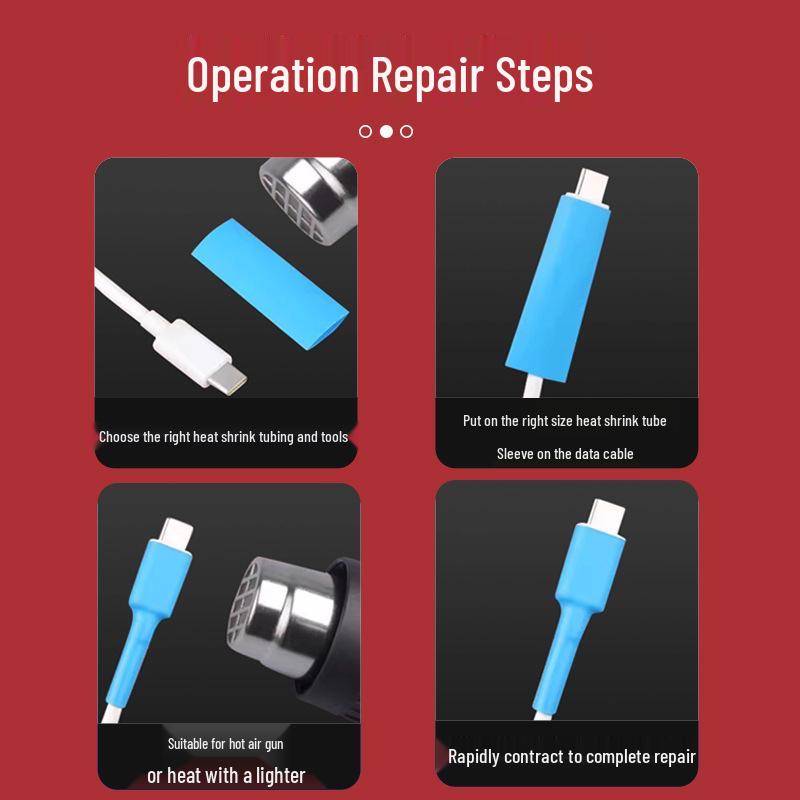 Operation Repair Steps

Choose the right heat shrink tubing and tools

Put on the right size heat shrink tube

Sleeve on the data cable

Suitable for hot air gun

or heat with a lighter

Rapidly contract to complete repair