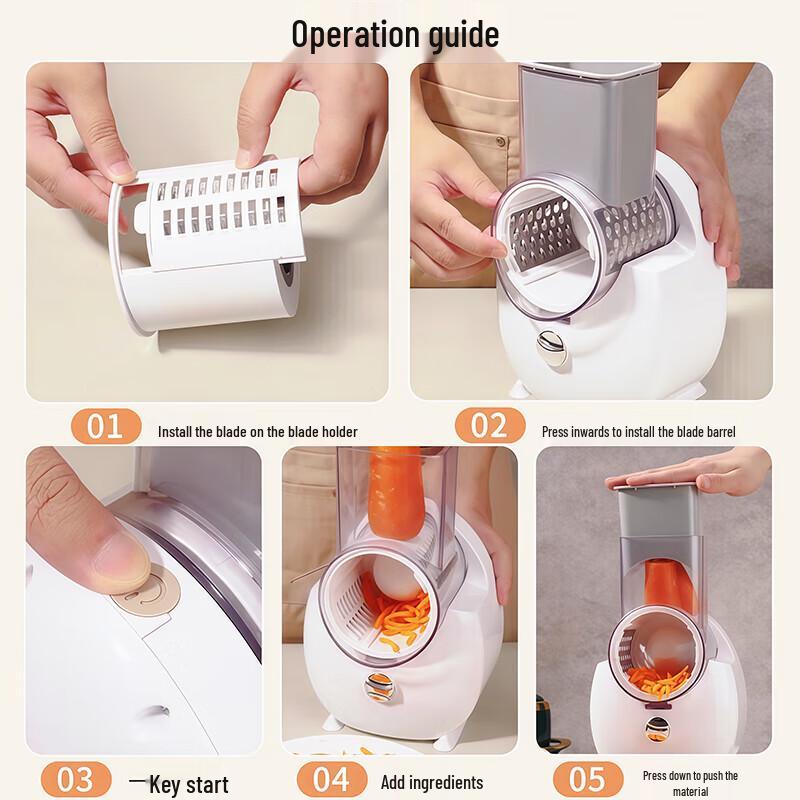 Operation guide

01 Install the blade on the blade holder

02 Press inwards to install the blade barrel

03 —Key start

04 Add ingredients

05 Press down to push the material