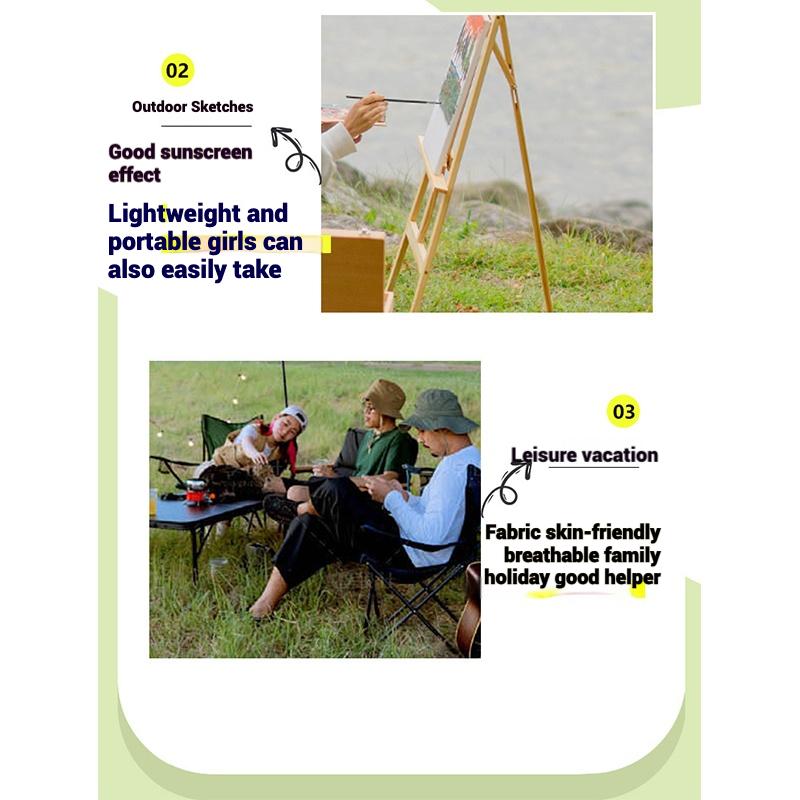 02

Outdoor Sketches

Good sunscreen effect

Lightweight and portable girls can also easily take

03

Leisure vacation

Fabric skin-friendly breathable family holiday good helper