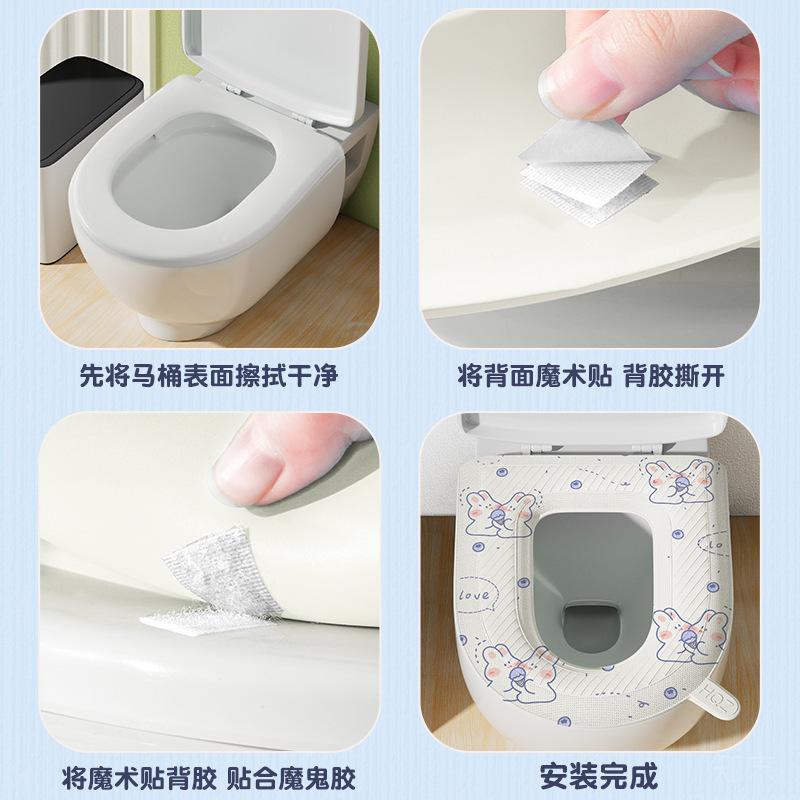 先将马桶表面擦拭干净

将背面魔术贴 背胶撕开

将魔术贴背胶 贴合魔鬼胶

Love

Lo

HQ

安装完成