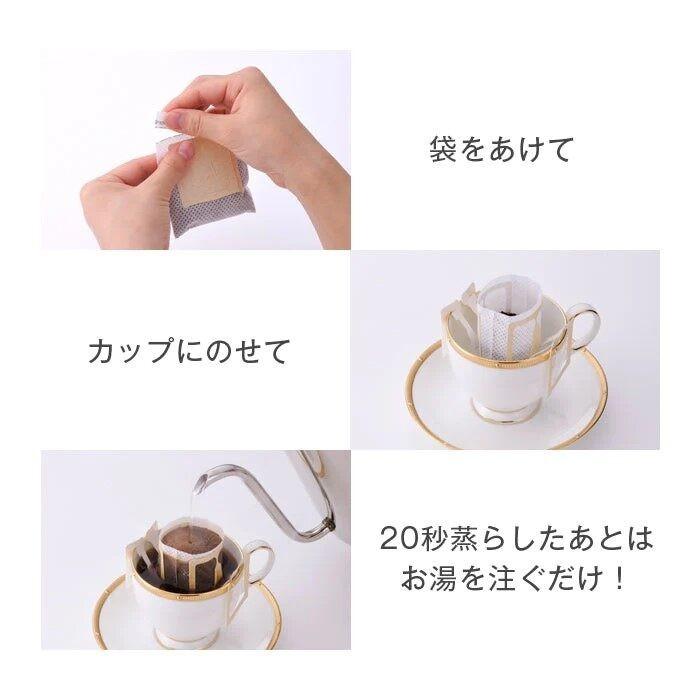 袋をあけて

カップにのせて

20秒蒸らしたあとは
お湯を注ぐだけ！