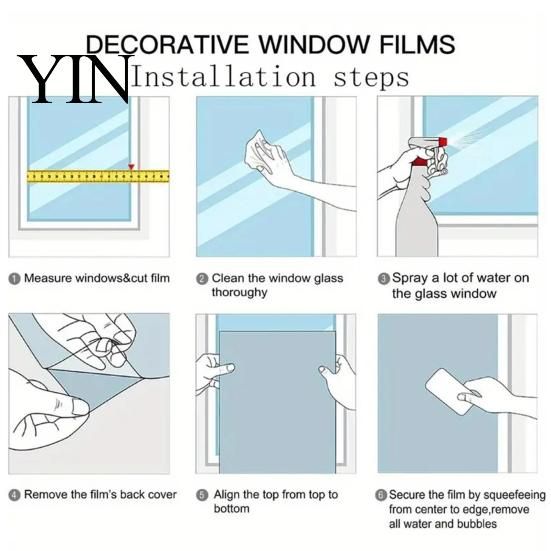 DECORATIVE WINDOW FILMS
YIN Installation steps

1 Measure windows&cut film

2 Clean the window glass thoroughy

3 Spray a lot of water on the glass window

4 Remove the film's back cover

5 Align the top from top to bottom

6 Secure the film by squeefeeing from center to edge,remove all water and bubbles