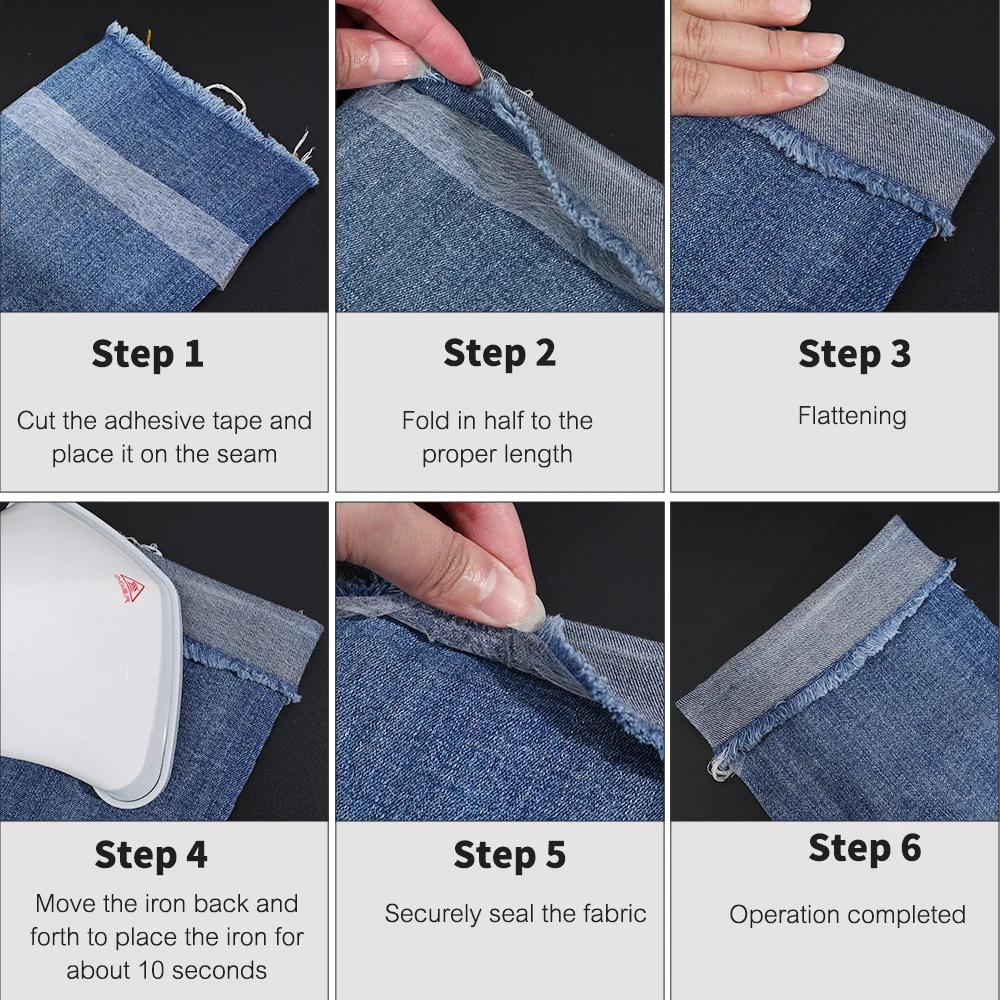 Step 1

Cut the adhesive tape and place it on the seam

Step 2

Fold in half to the proper length

Step 3

Flattening

Step 4

Move the iron back and forth to place the iron for about 10 seconds

Step 5

Securely seal the fabric

Step 6

Operation completed