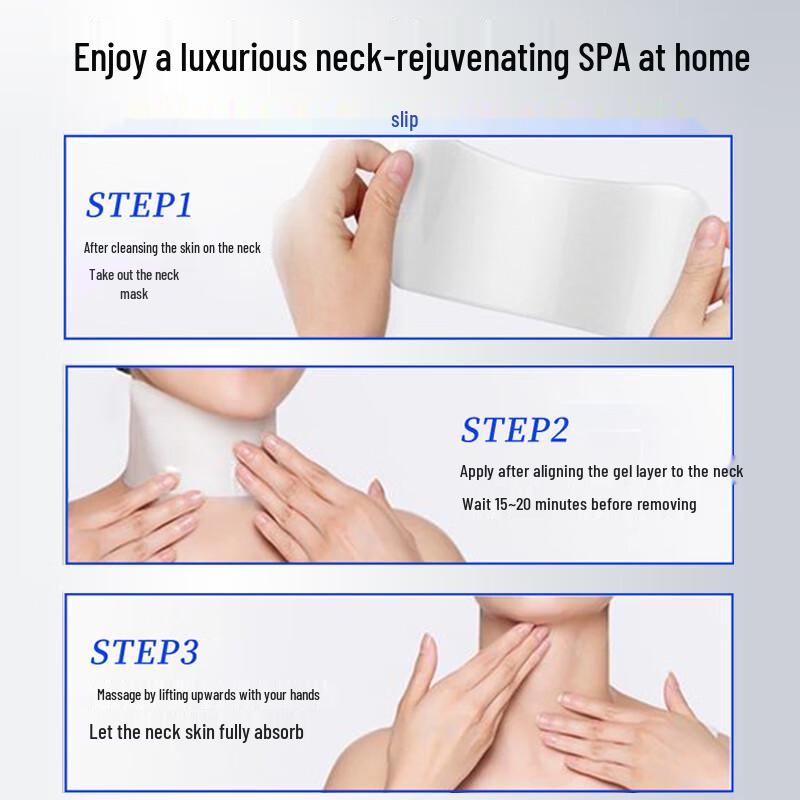 Enjoy a luxurious neck-rejuvenating SPA at home

slip

STEP1

After cleansing the skin on the neck

Take out the neck mask

STEP2

Apply after aligning the gel layer to the neck

Wait 15~20 minutes before removing

STEP3

Massage by lifting upwards with your hands

Let the neck skin fully absorb