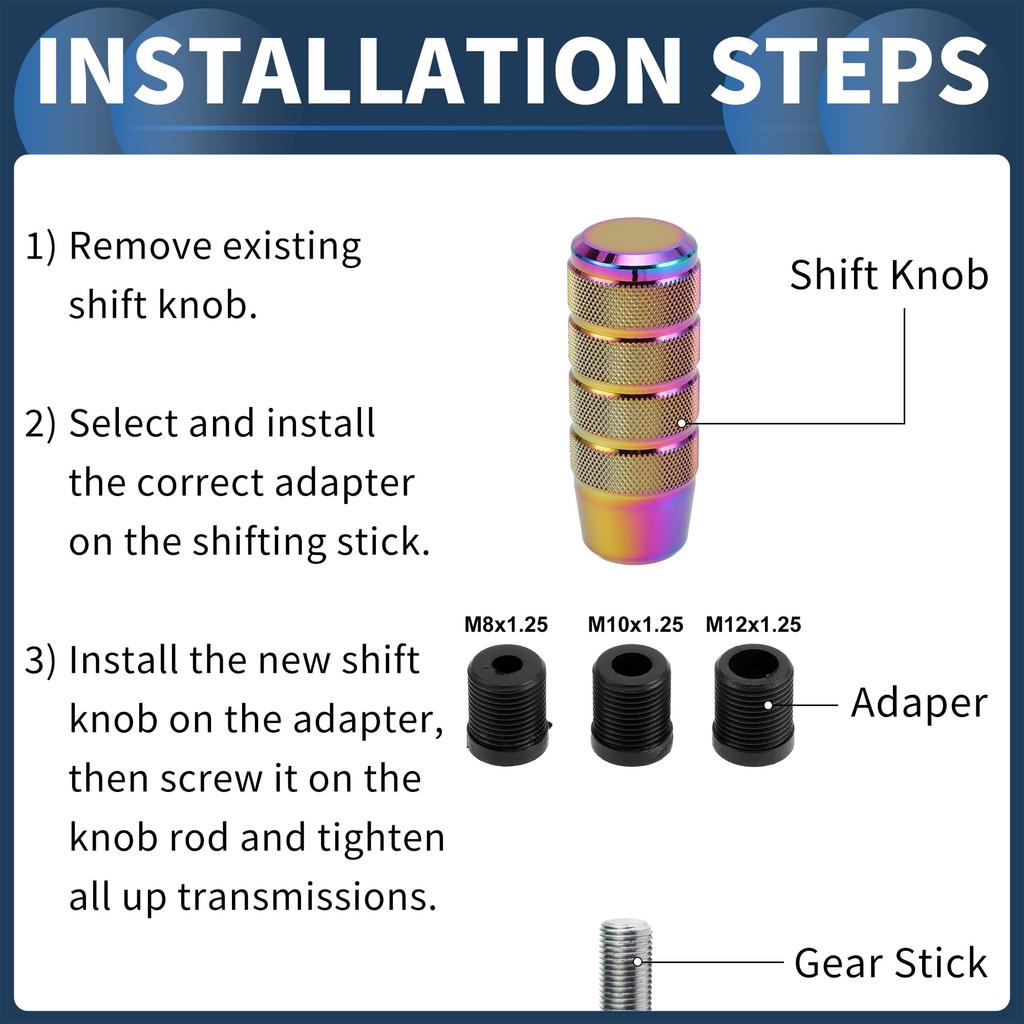 INSTALLATION STEPS

1) Remove existing shift knob.

2) Select and install the correct adapter on the shifting stick.

3) Install the new shift knob on the adapter, then screw it on the knob rod and tighten all up transmissions.

Shift Knob

M8x1.25

M10x1.25

M12x1.25

Adaper

Gear Stick