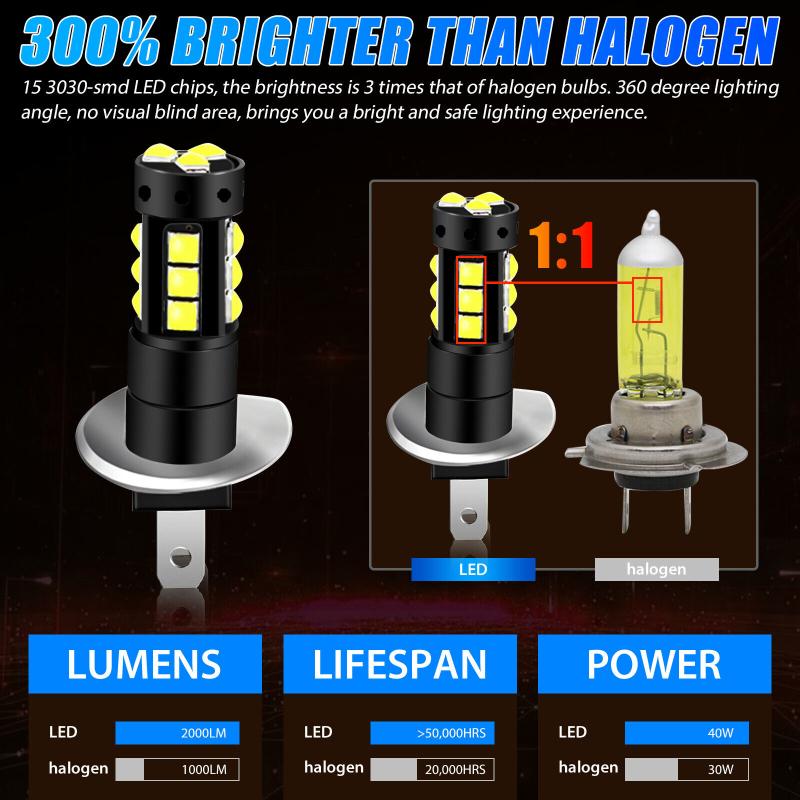 300% BRIGHTER THAN HALOGEN

15 3030-smd LED chips, the brightness is 3 times that of halogen bulbs. 360 degree lighting angle, no visual blind area, brings you a bright and safe lighting experience.

1:1

LED

halogen

LUMENS

LED 2000LM

halogen 1000LM

LIFESPAN

LED >50,000HRS

halogen 20,000HRS

POWER

LED 40W

halogen 30W