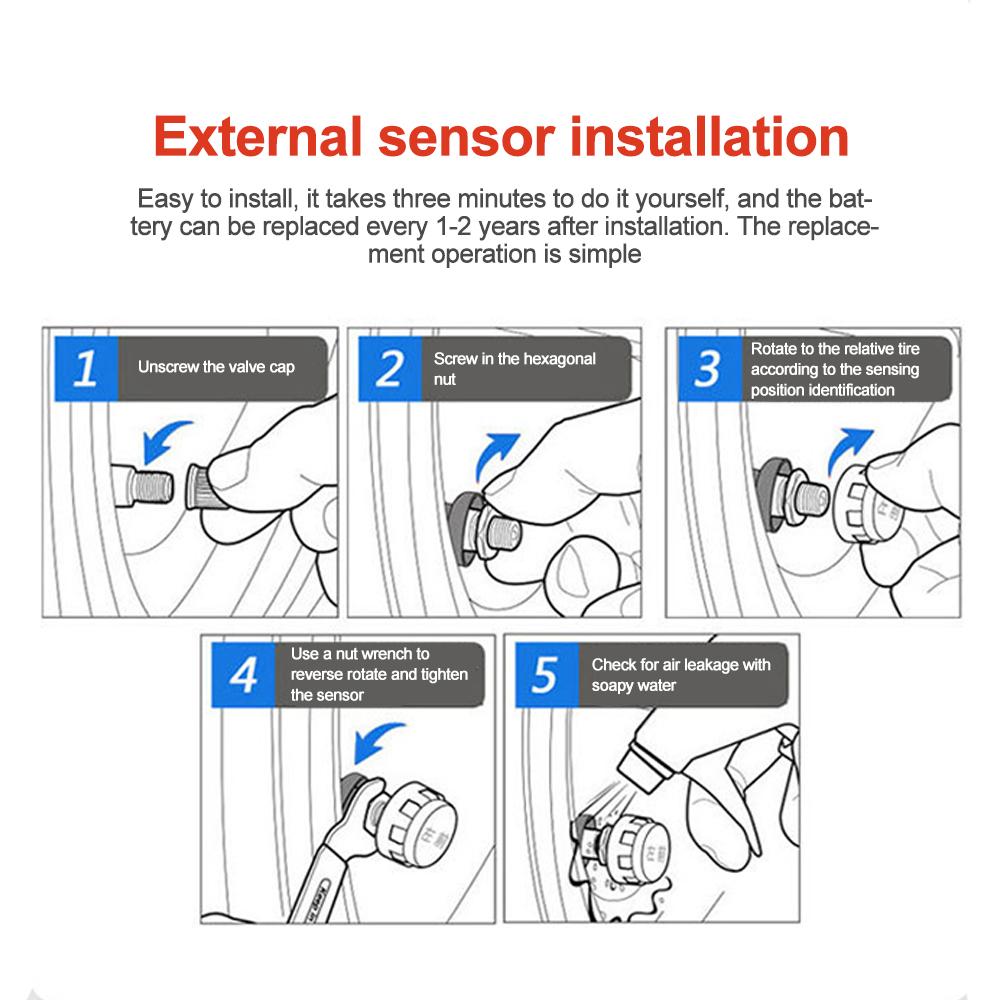 External sensor installation

Easy to install, it takes three minutes to do it yourself, and the battery can be replaced every 1-2 years after installation. The replacement operation is simple

1 Unscrew the valve cap

2 Screw in the hexagonal nut

3 Rotate to the relative tire according to the sensing position identification

4 Use a nut wrench to reverse rotate and tighten the sensor

5 Check for air leakage with soapy water