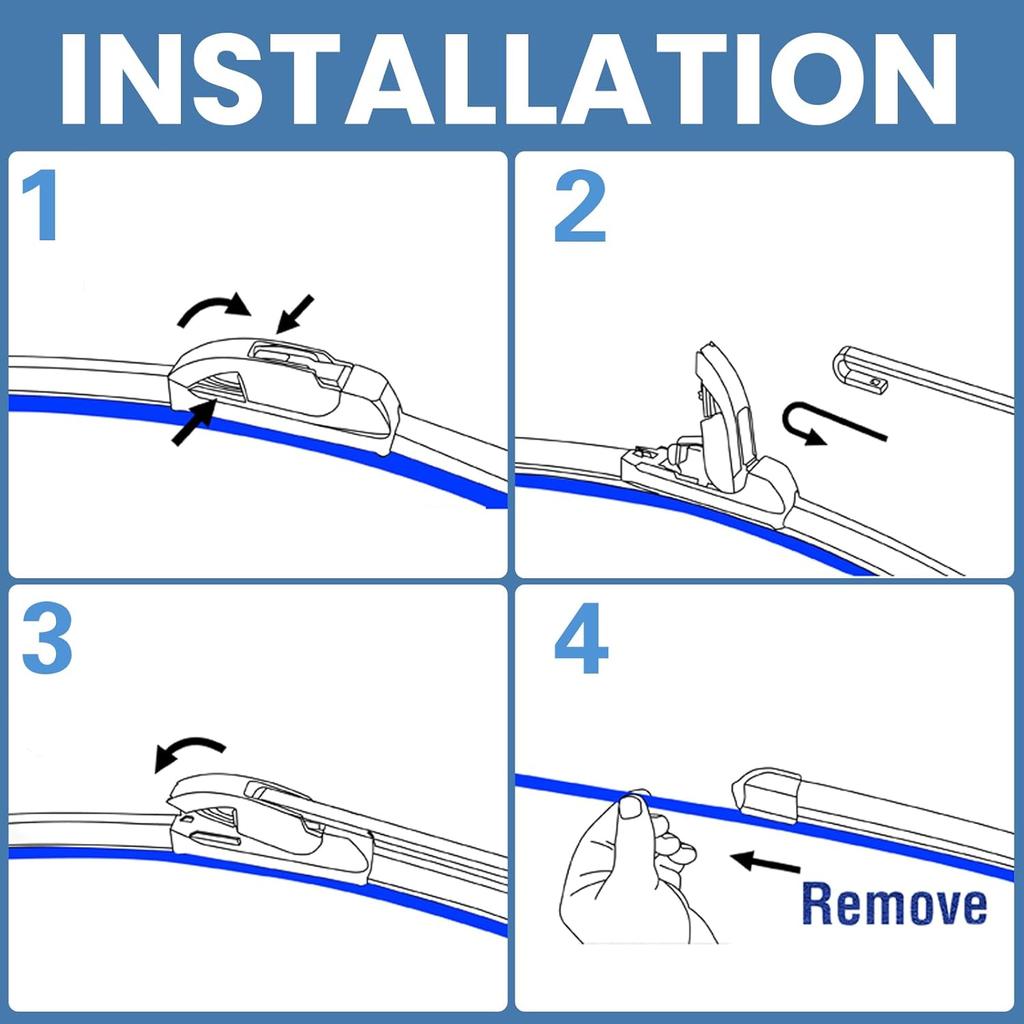 INSTALLATION

1

2

3

4

Remove