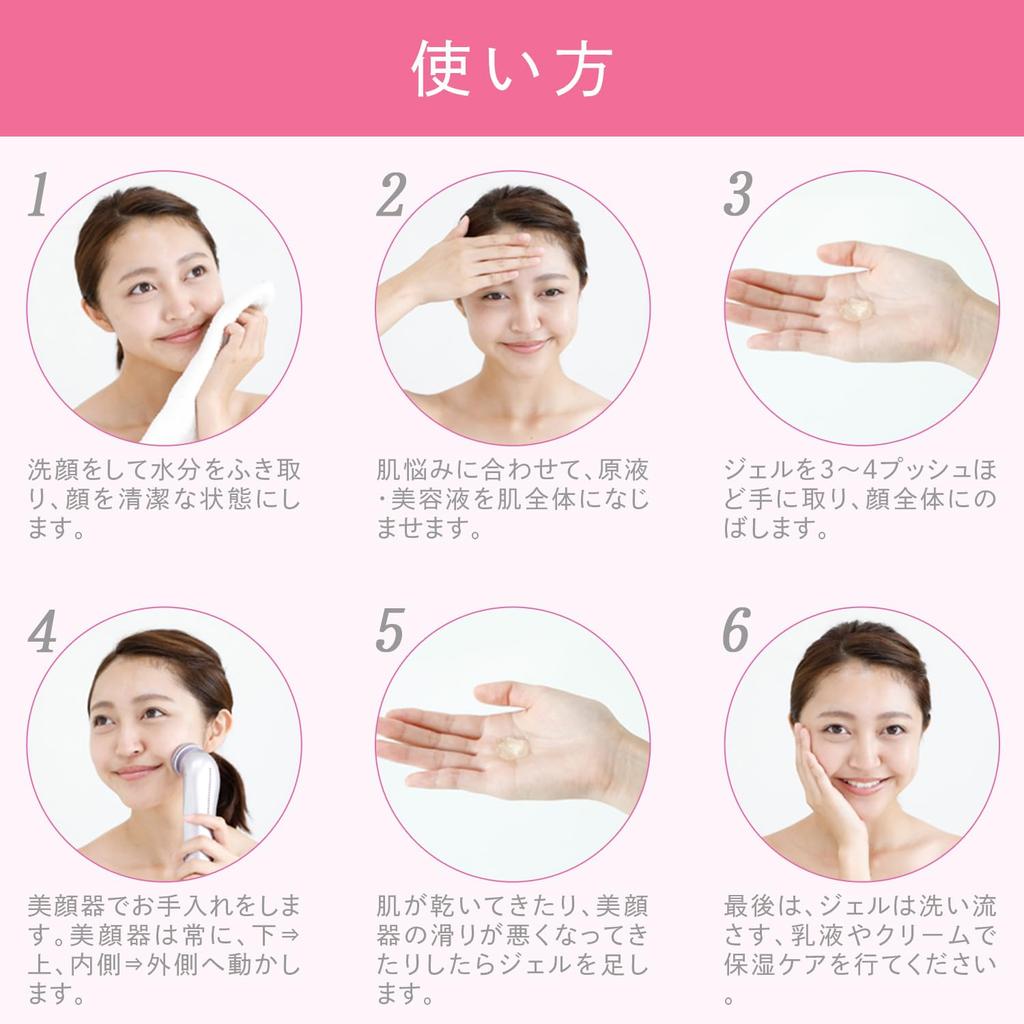 使い方

1

洗顔をして水分をふき取り、顔を清潔な状態にします。

2

肌悩みに合わせて、原液・美容液を肌全体になじませます。

3

ジェルを3～4プッシュほど手に取り、顔全体にのばします。

4

美顔器でお手入れをします。美顔器は常に、下⇒上、内側⇒外側へ動かします。

5

肌が乾いてきたり、美顔器の滑りが悪くなってきたりしたらジェルを足します。

6

最後は、ジェルは洗い流さす、乳液やクリームで保湿ケアを行てください。