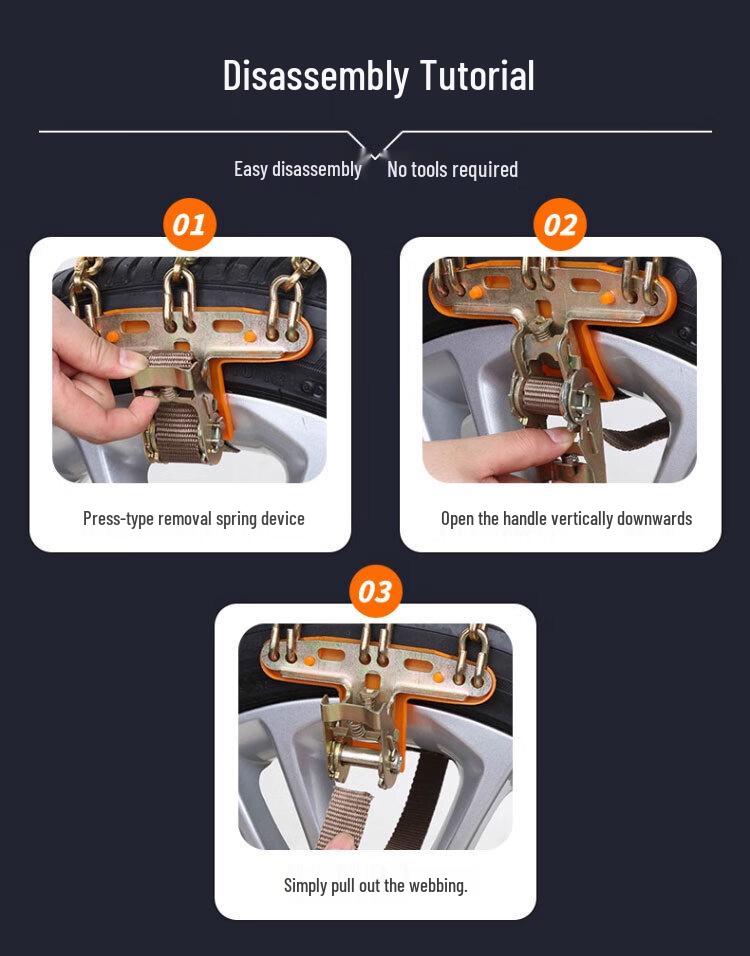 Disassembly Tutorial

Easy disassembly No tools required

01

Press-type removal spring device

02

Open the handle vertically downwards

03

Simply pull out the webbing.