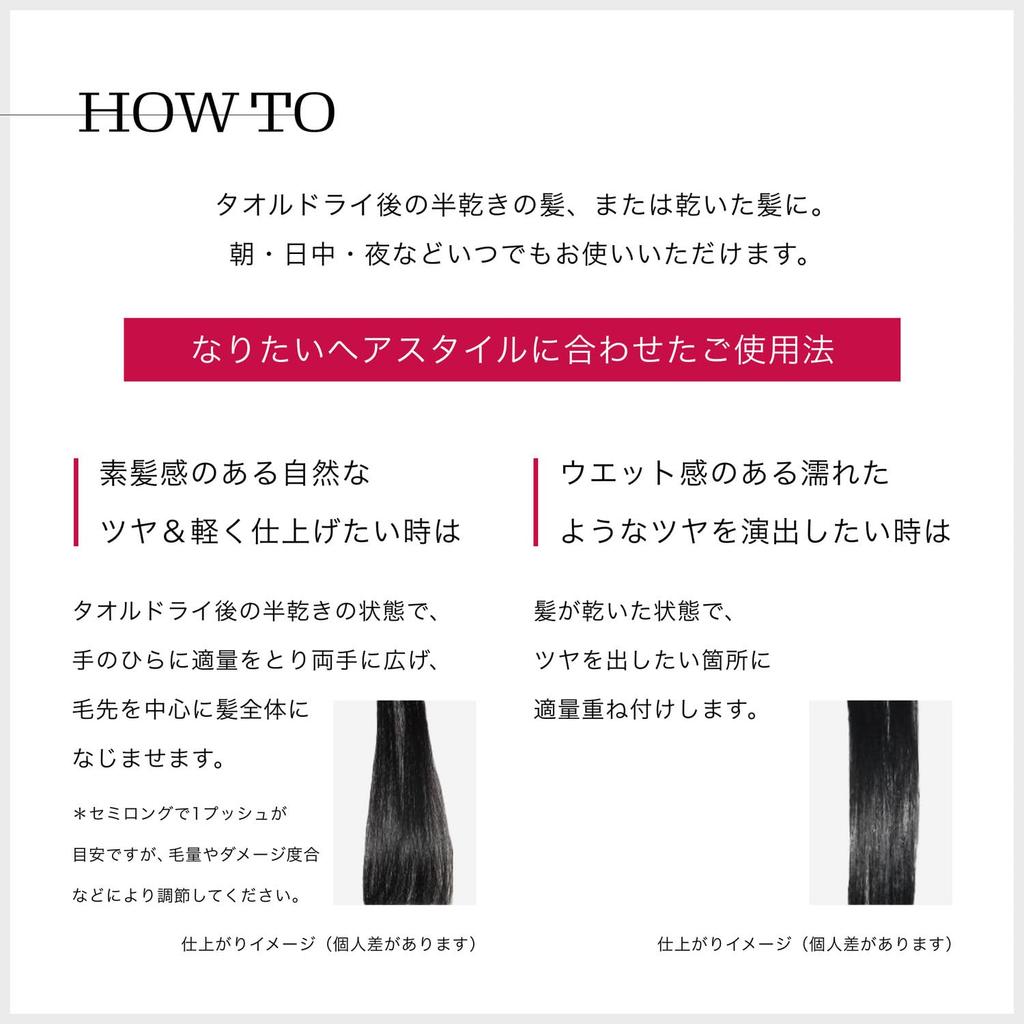 HOW TO

タオルドライ後の半乾きの髪、または乾いた髪に。
朝・日中・夜などいつでもお使いいただけます。

なりたいヘアスタイルに合わせたご使用法

素髪感のある自然な
ツヤ＆軽く仕上げたい時は

タオルドライ後の半乾きの状態で、
手のひらに適量をとり両手に広げ、
毛先を中心に髪全体に
なじませます。

＊セミロングで1プッシュが
目安ですが、毛量やダメージ度合
などにより調節してください。

仕上がりイメージ（個人差があります）

ウエット感のある濡れた
ようなツヤを演出したい時は

髪が乾いた状態で、
ツヤを出したい箇所に
適量重ね付けします。

仕上がりイメージ（個人差があります）