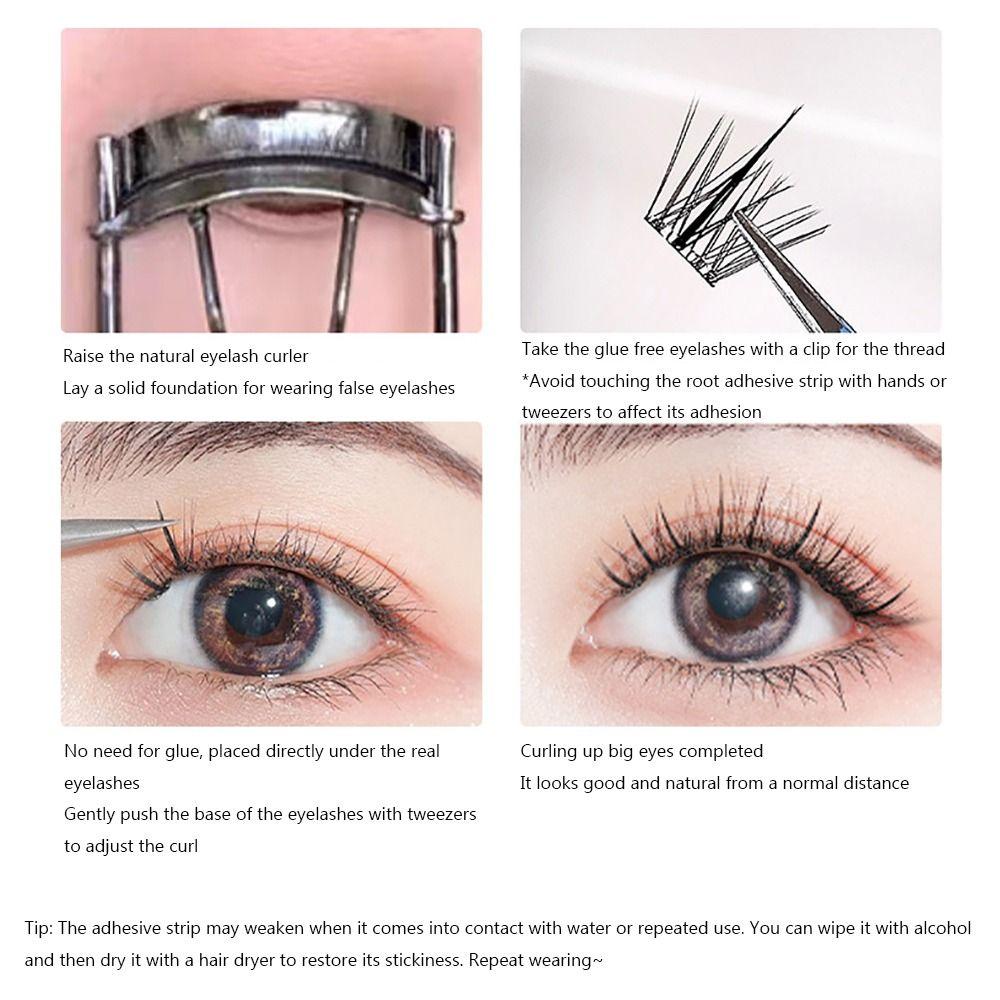 Raise the natural eyelash curler
Lay a solid foundation for wearing false eyelashes

Take the glue free eyelashes with a clip for the thread
*Avoid touching the root adhesive strip with hands or tweezers to affect its adhesion

No need for glue, placed directly under the real eyelashes
Gently push the base of the eyelashes with tweezers to adjust the curl

Curling up big eyes completed
It looks good and natural from a normal distance

Tip: The adhesive strip may weaken when it comes into contact with water or repeated use. You can wipe it with alcohol and then dry it with a hair dryer to restore its stickiness. Repeat wearing~