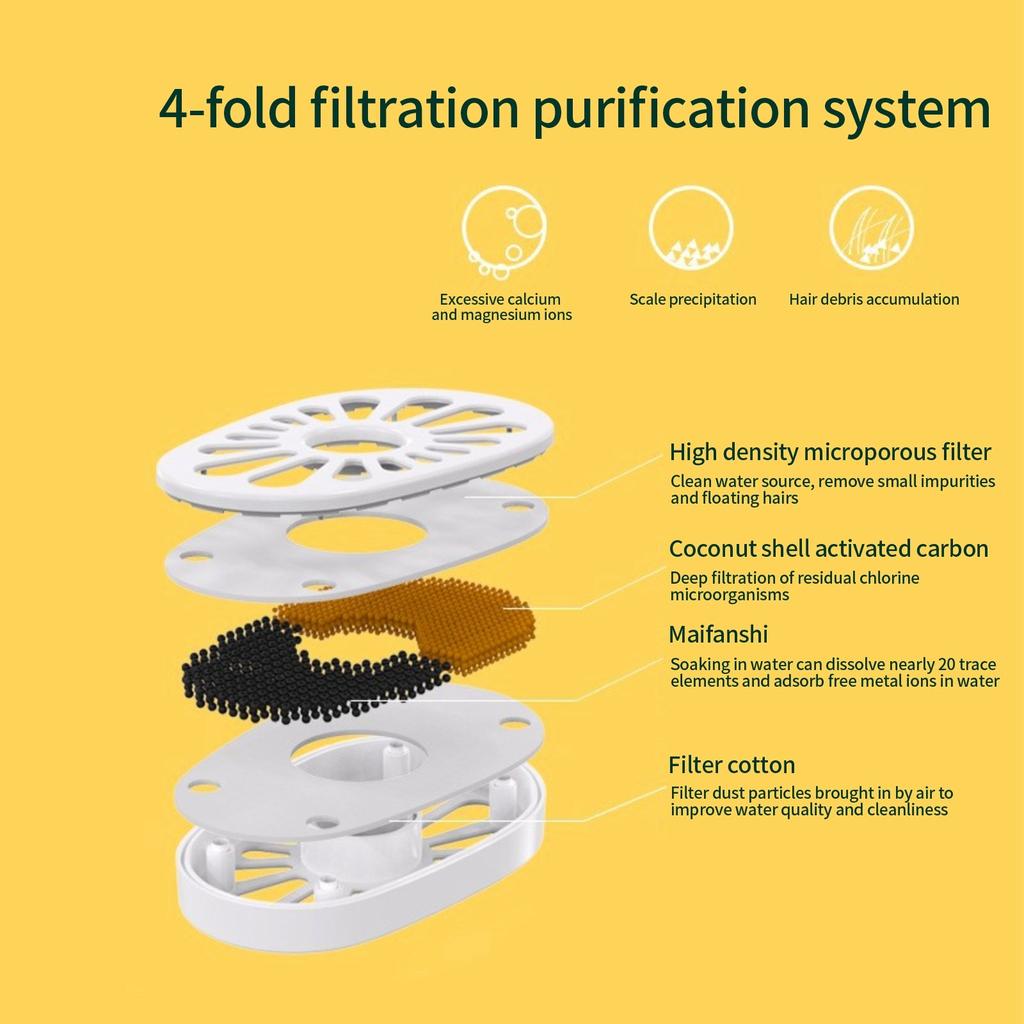 4-fold filtration purification system

Excessive calcium and magnesium ions

Scale precipitation

Hair debris accumulation

High density microporous filter

Clean water source, remove small impurities and floating hairs

Coconut shell activated carbon

Deep filtration of residual chlorine microorganisms

Maifanshi

Soaking in water can dissolve nearly 20 trace elements and adsorb free metal ions in water

Filter cotton

Filter dust particles brought in by air to improve water quality and cleanliness