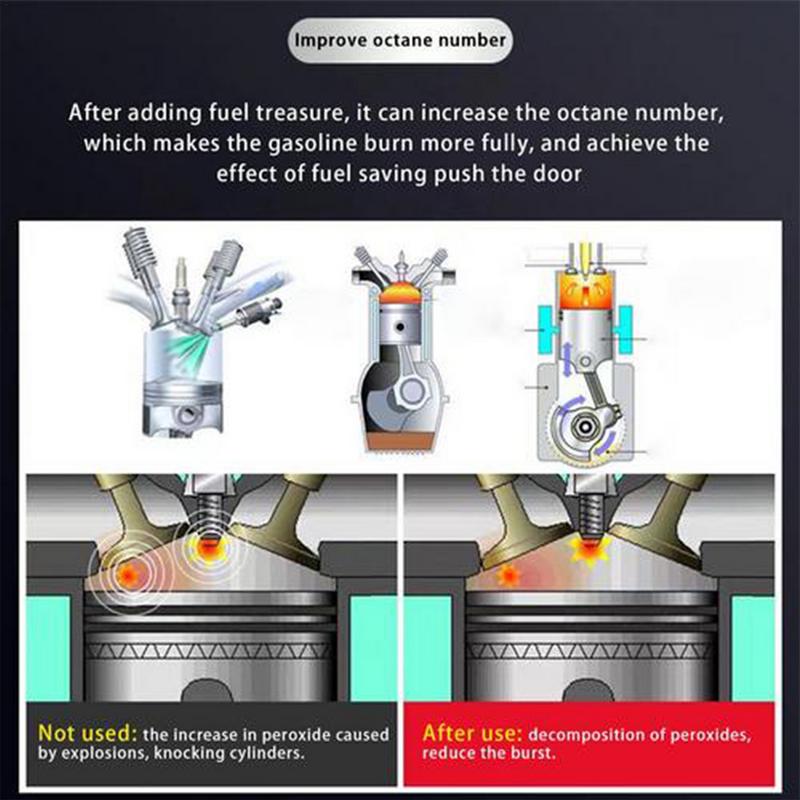 Improve octane number

After adding fuel treasure, it can increase the octane number, which makes the gasoline burn more fully, and achieve the effect of fuel saving push the door

Not used: the increase in peroxide caused by explosions, knocking cylinders.

After use: decomposition of peroxides, reduce the burst.