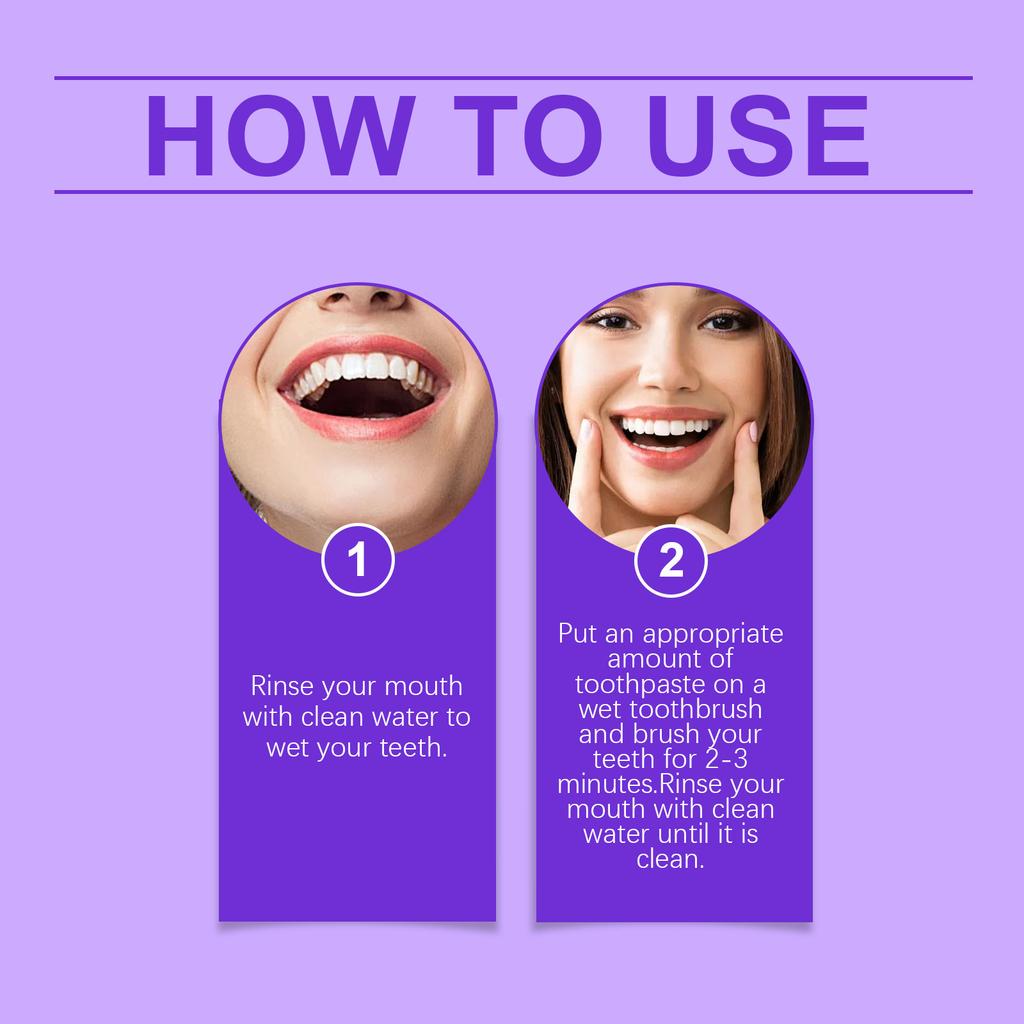 HOW TO USE

1

Rinse your mouth with clean water to wet your teeth.

2

Put an appropriate amount of toothpaste on a wet toothbrush and brush your teeth for 2-3 minutes.Rinse your mouth with clean water until it is clean.