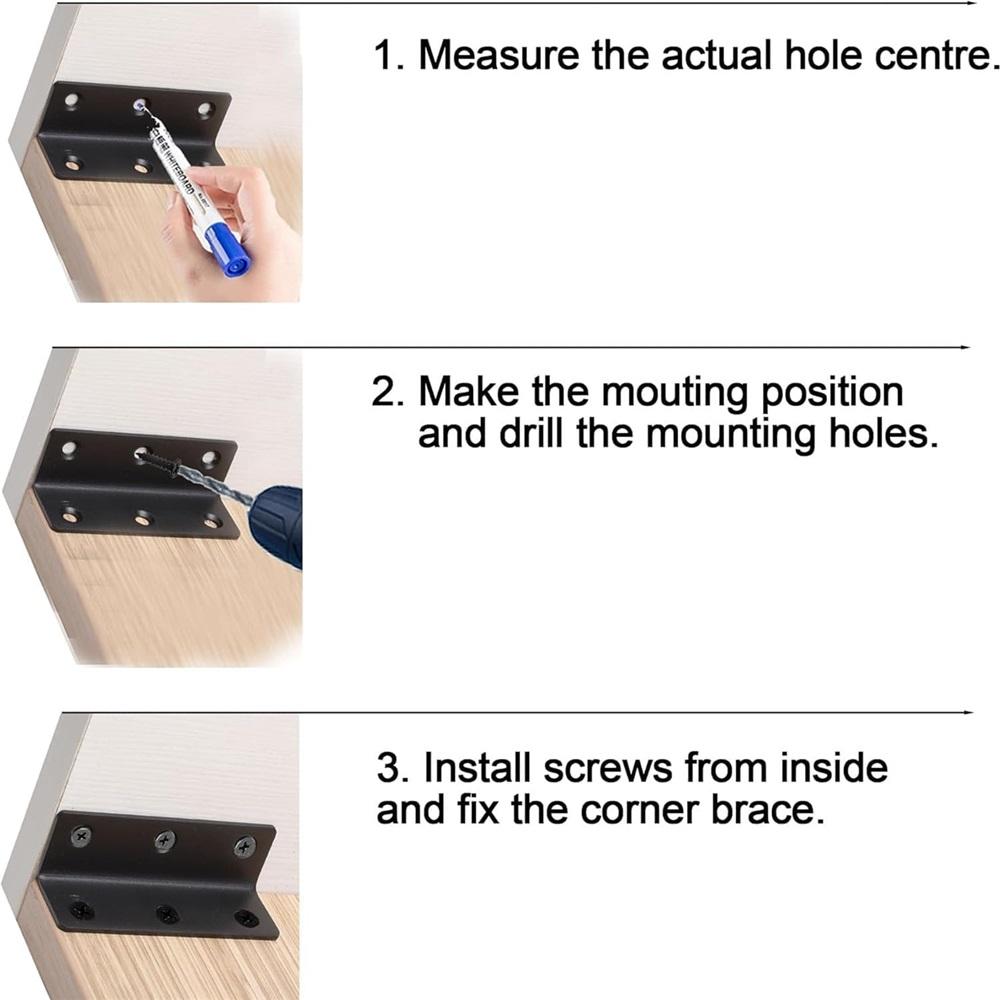 1. Measure the actual hole centre.

2. Make the mouting position and drill the mounting holes.

3. Install screws from inside and fix the corner brace.