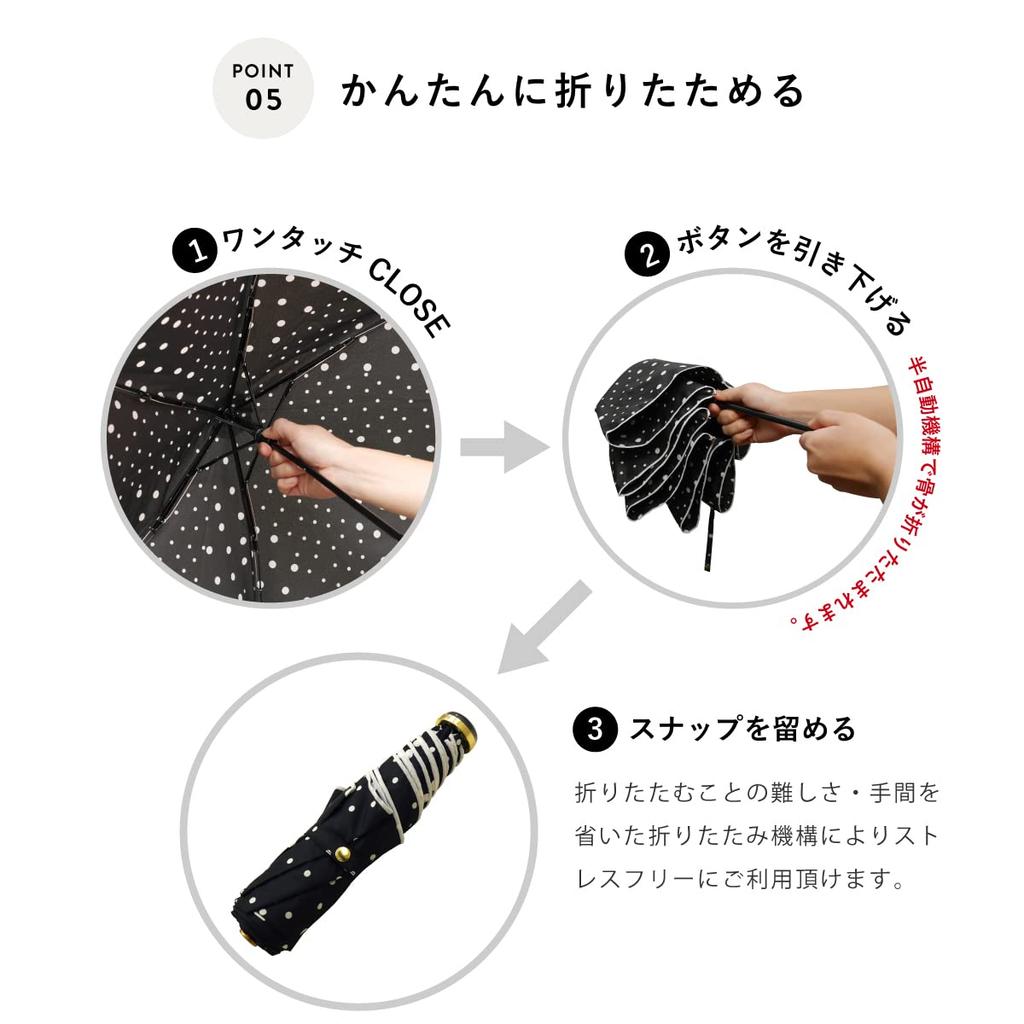 POINT 05

かんたんに折りたためる

1 ワンタッチ CLOSE

2 ボタンを引き下げる

半自動機構で骨が折りたたまれます。

3 スナップを留める

折りたたむことの難しさ・手間を省いた折りたたみ機構によりストレスフリーにご利用頂けます。