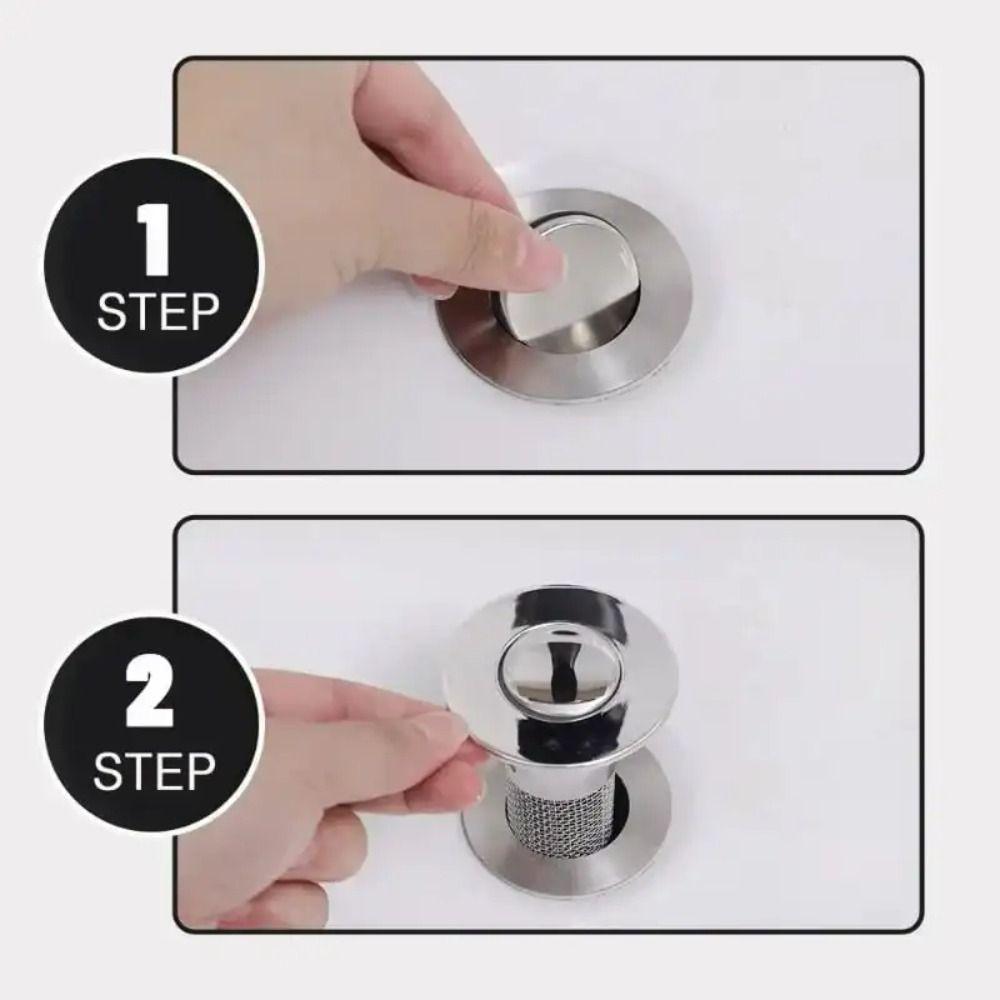 1
STEP

2
STEP