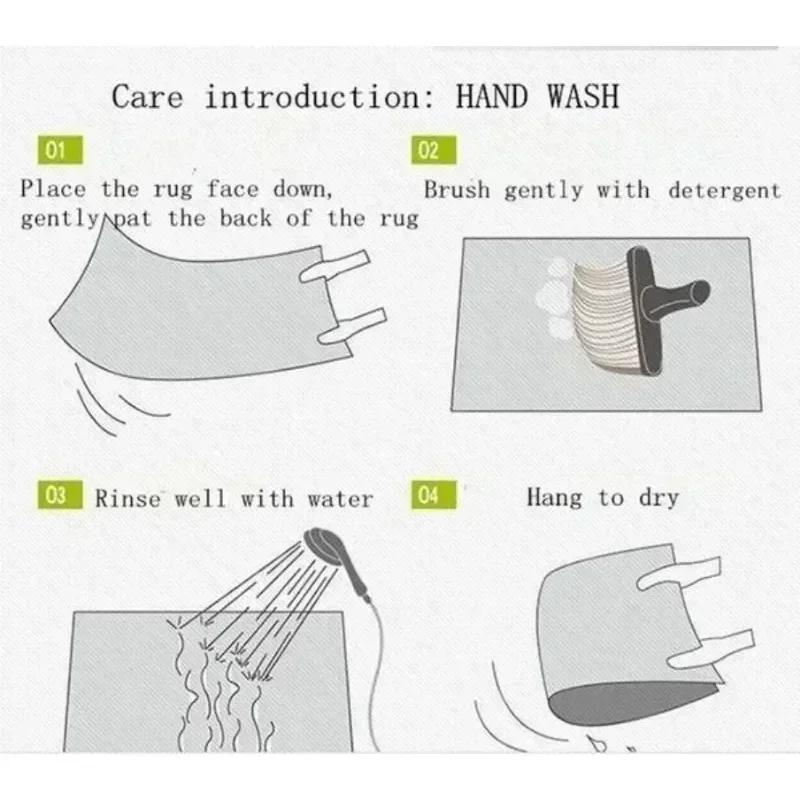 Care introduction: HAND WASH

01

Place the rug face down, gently pat the back of the rug

02

Brush gently with detergent

03 Rinse well with water

04 Hang to dry