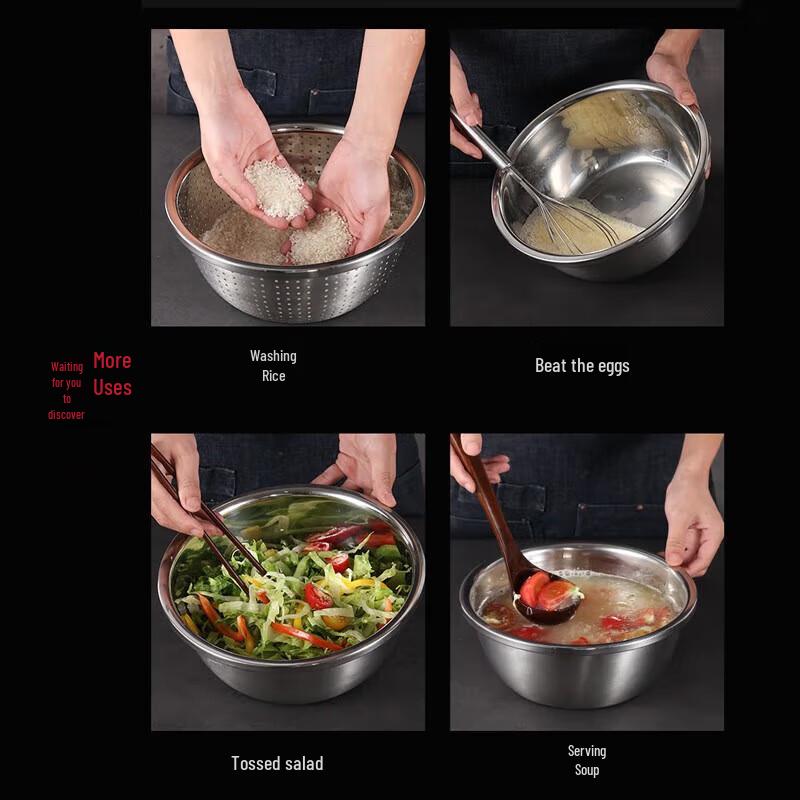 Waiting for you to discover

More Uses

Washing Rice

Beat the eggs

Tossed salad

Serving Soup