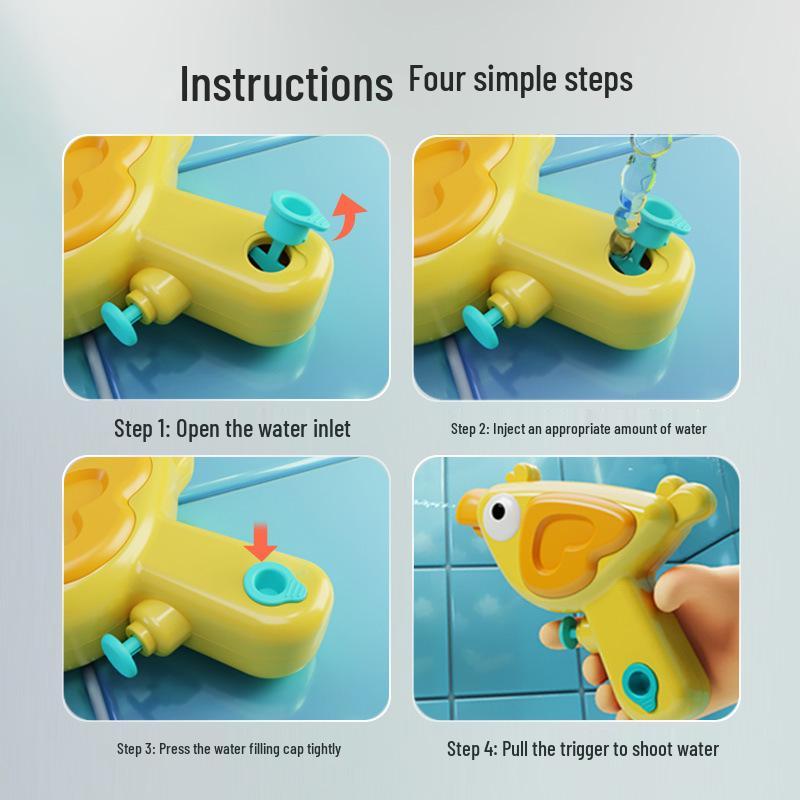 Instructions Four simple steps

Step 1: Open the water inlet

Step 2: Inject an appropriate amount of water

Step 3: Press the water filling cap tightly

Step 4: Pull the trigger to shoot water