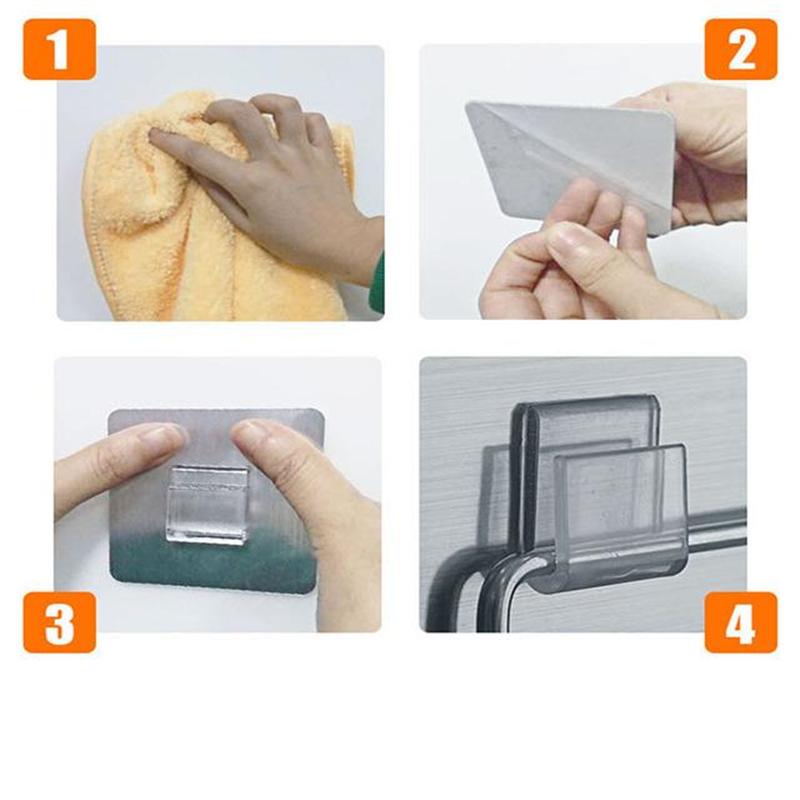 1

2

3

4