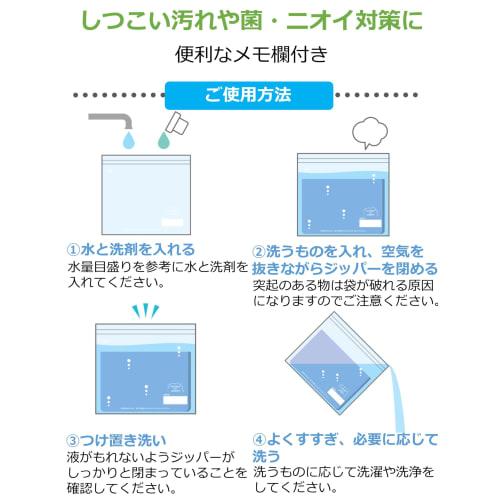 しつこい汚れや菌・ニオイ対策に

便利なメモ欄付き

ご使用方法

①水と洗剤を入れる
水量目盛りを参考に水と洗剤を入れてください。

②洗うものを入れ、空気を抜きながらジッパーを閉める
突起のある物は袋が破れる原因になりますのでご注意ください。

③つけ置き洗い
液がもれないようジッパーがしっかりと閉まっていることを確認してください。

④よくすすぎ、必要に応じて洗う
洗うものに応じて洗濯や洗浄をしてください。