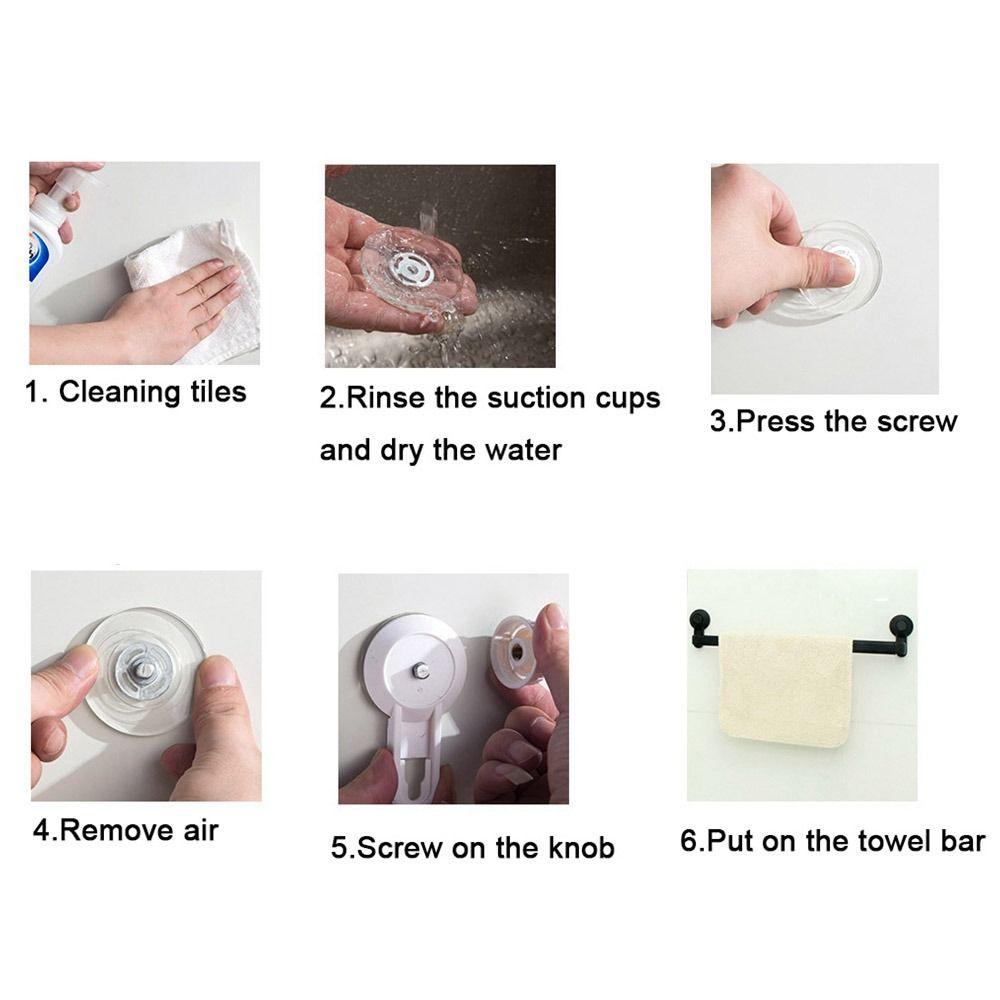 1. Cleaning tiles

2.Rinse the suction cups and dry the water

3.Press the screw

4.Remove air

5.Screw on the knob

6.Put on the towel bar