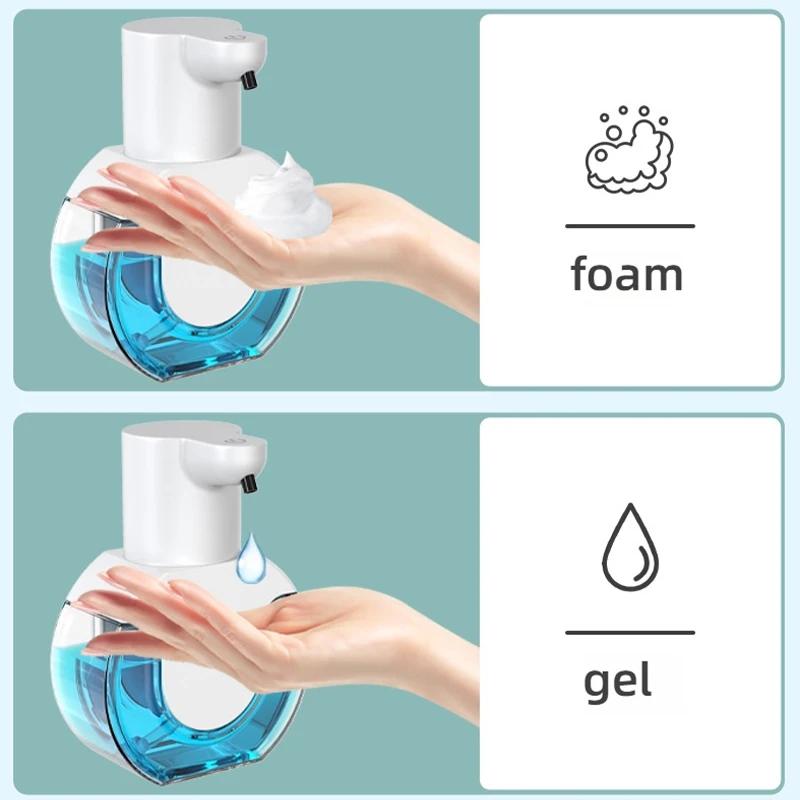 foam

gel