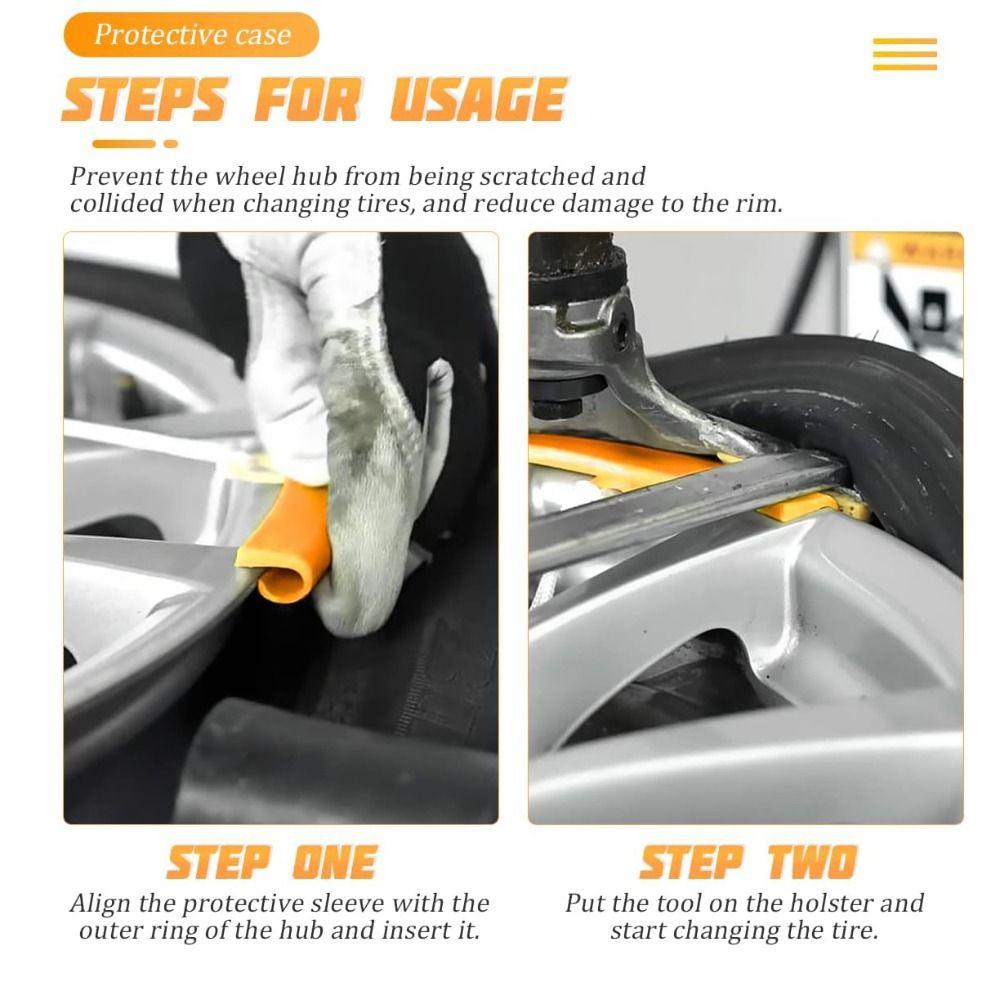 Protective case

STEPS FOR USAGE

Prevent the wheel hub from being scratched and collided when changing tires, and reduce damage to the rim.

STEP ONE

Align the protective sleeve with the outer ring of the hub and insert it.

STEP TWO

Put the tool on the holster and start changing the tire.