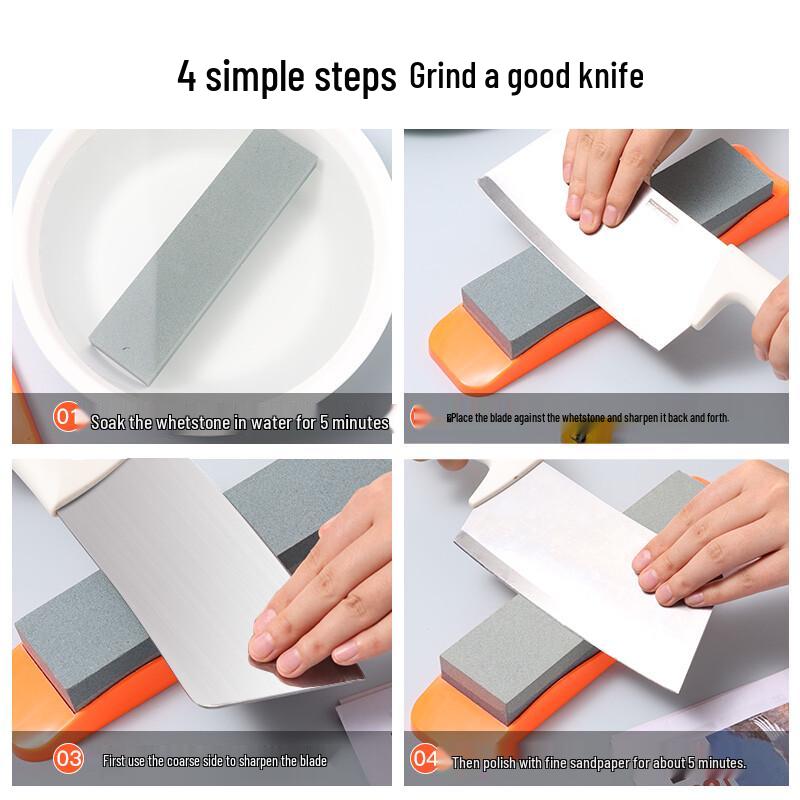 4 simple steps Grind a good knife

01 Soak the whetstone in water for 5 minutes

Place the blade against the whetstone and sharpen it back and forth.

03 First use the coarse side to sharpen the blade

04 Then polish with fine sandpaper for about 5 minutes.