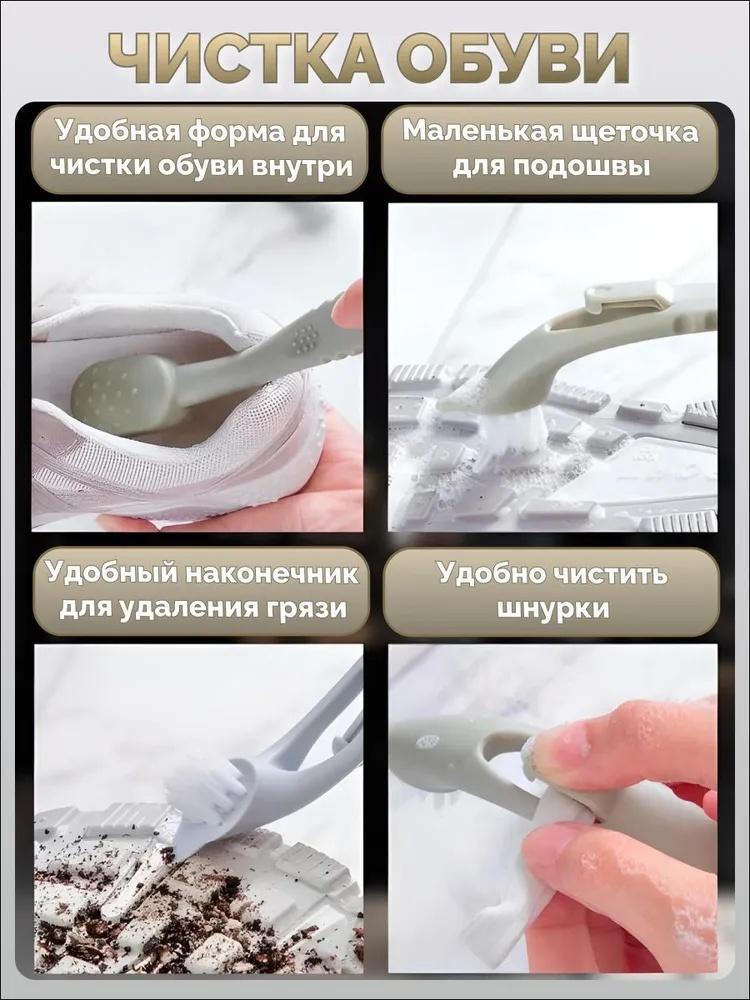 ЧИСТКА ОБУВИ

Удобная форма для чистки обуви внутри

Маленькая щеточка для подошвы

Удобный наконечник для удаления грязи

Удобно чистить шнурки