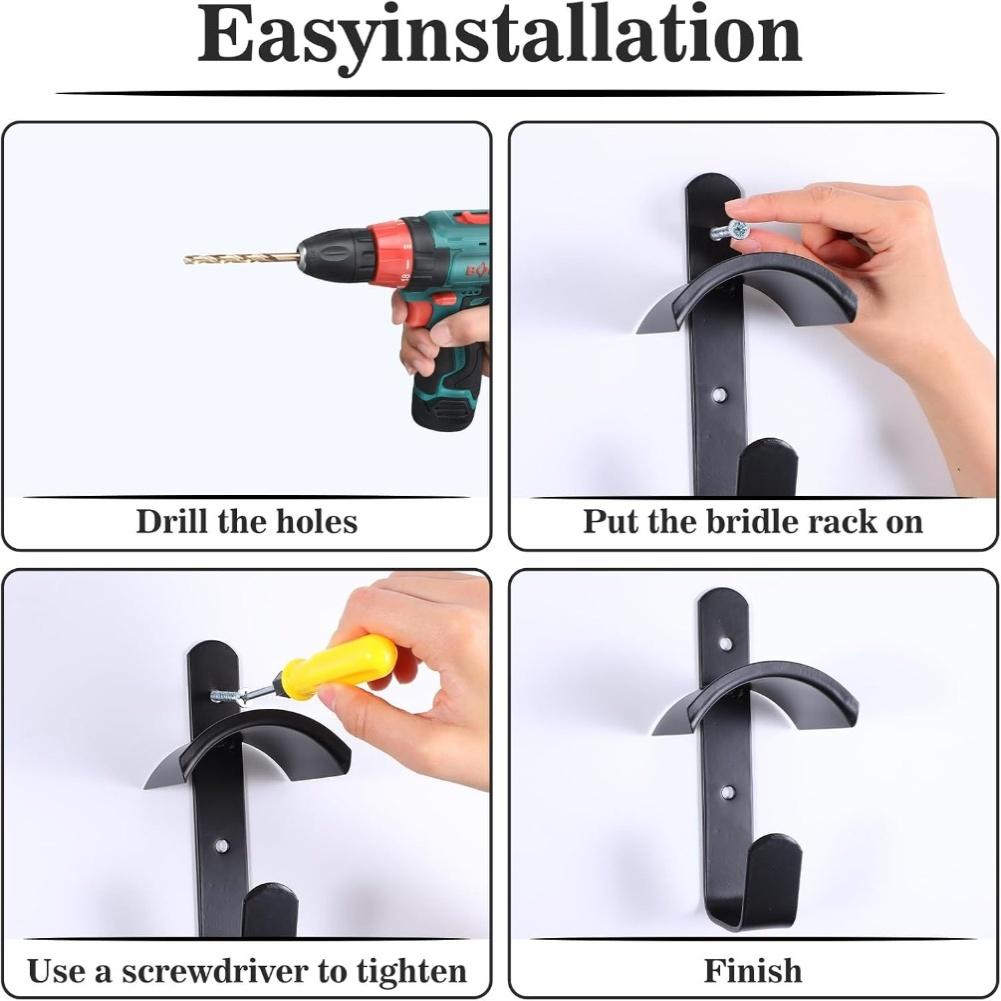 Easyinstallation

Drill the holes

Put the bridle rack on

Use a screwdriver to tighten

Finish