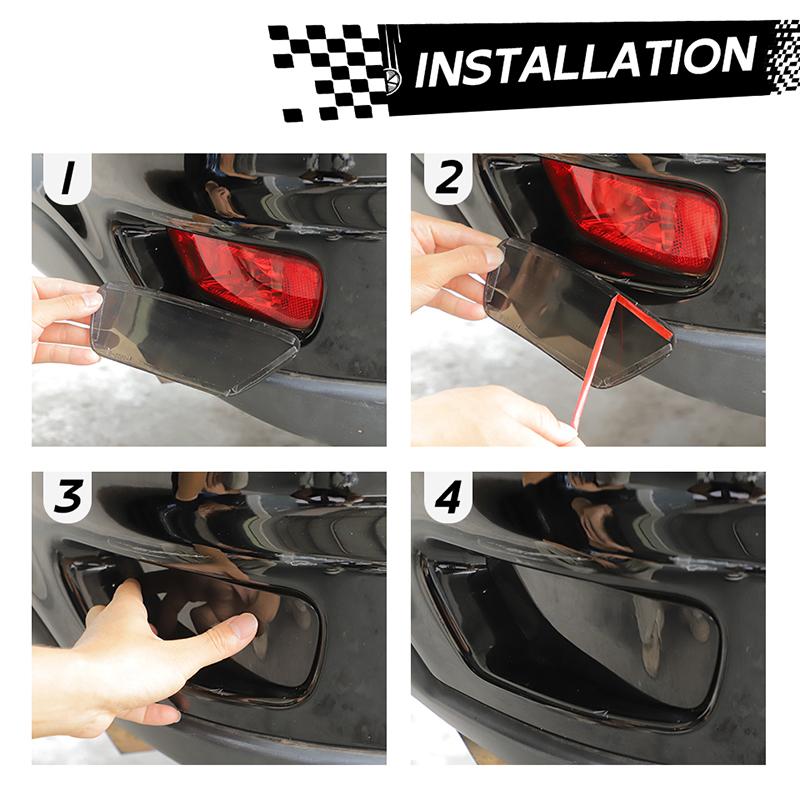 INSTALLATION

1

2

3

4