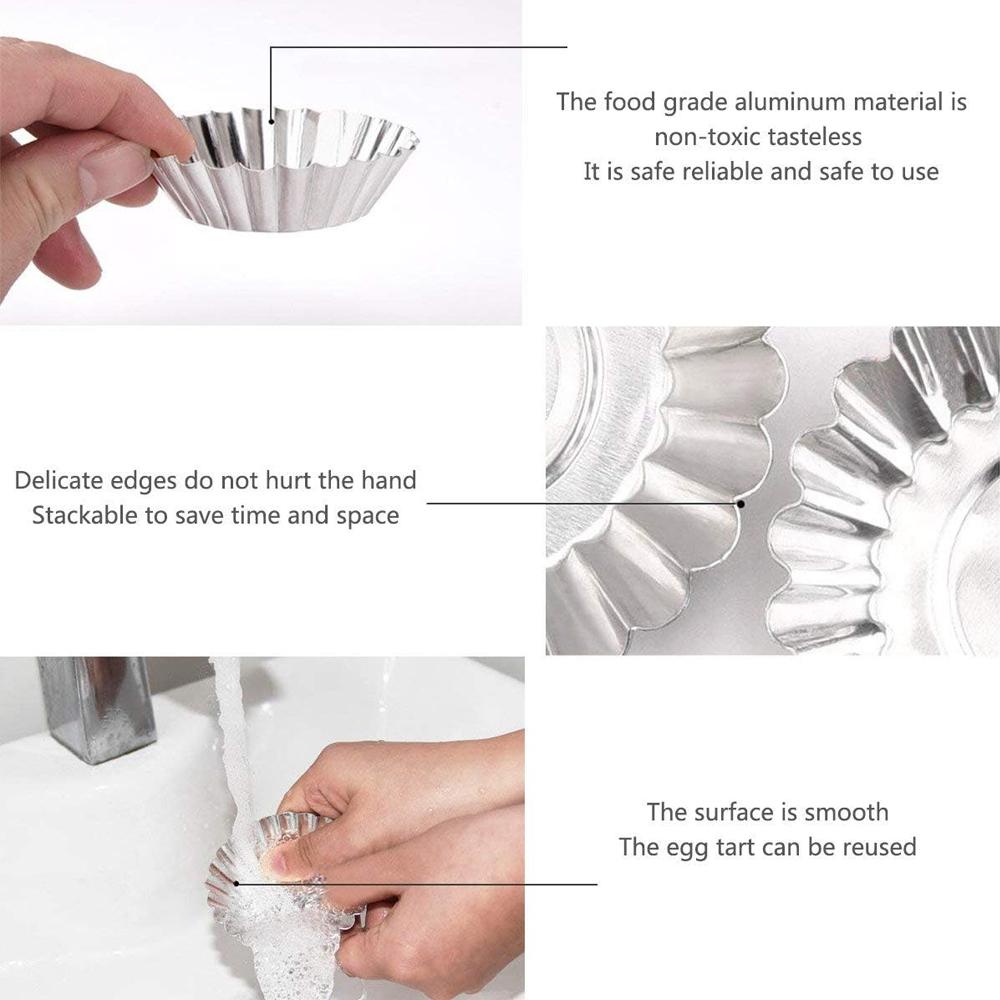 The food grade aluminum material is
non-toxic tasteless
It is safe reliable and safe to use

Delicate edges do not hurt the hand
Stackable to save time and space

The surface is smooth
The egg tart can be reused