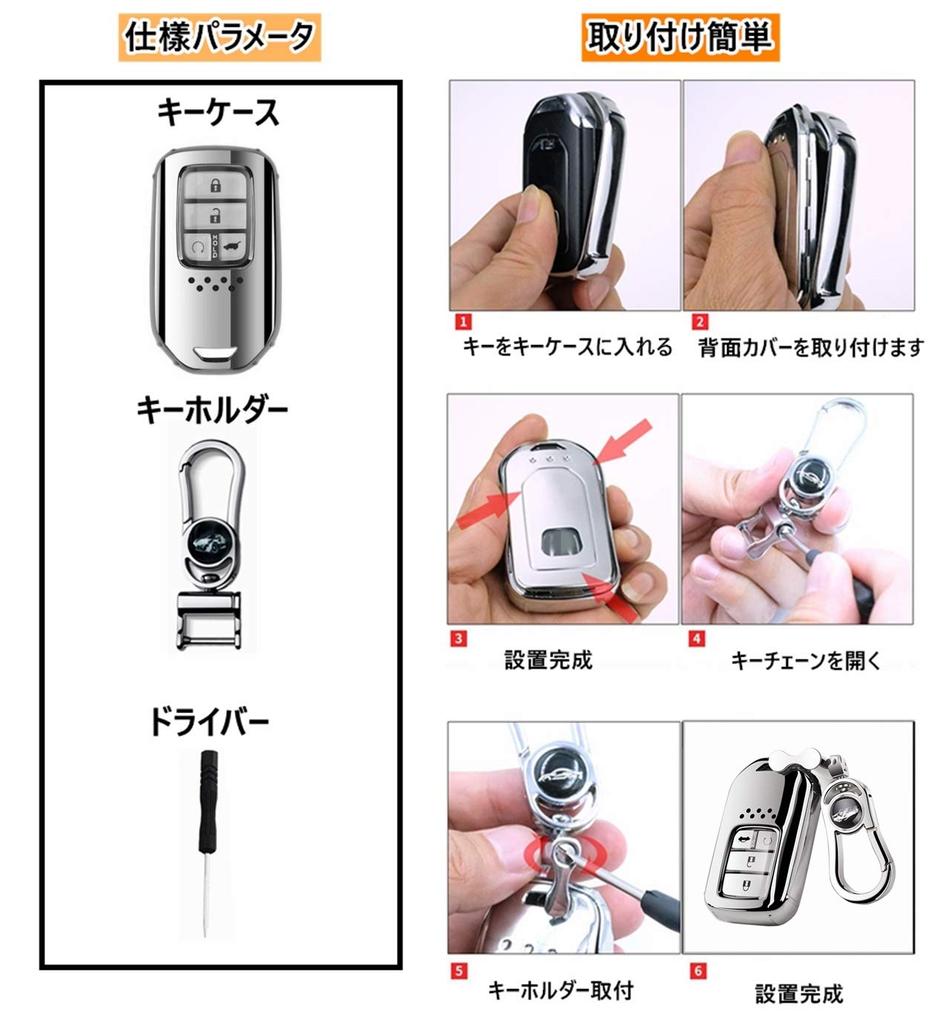 仕様パラメータ

キーケース

HOLD

キーホルダー

ドライバー

取り付け簡単

1
キーをキーケースに入れる

2
背面カバーを取り付けます

3
設置完成

4
キーチェーンを開く

5
キーホルダー取付

6
設置完成