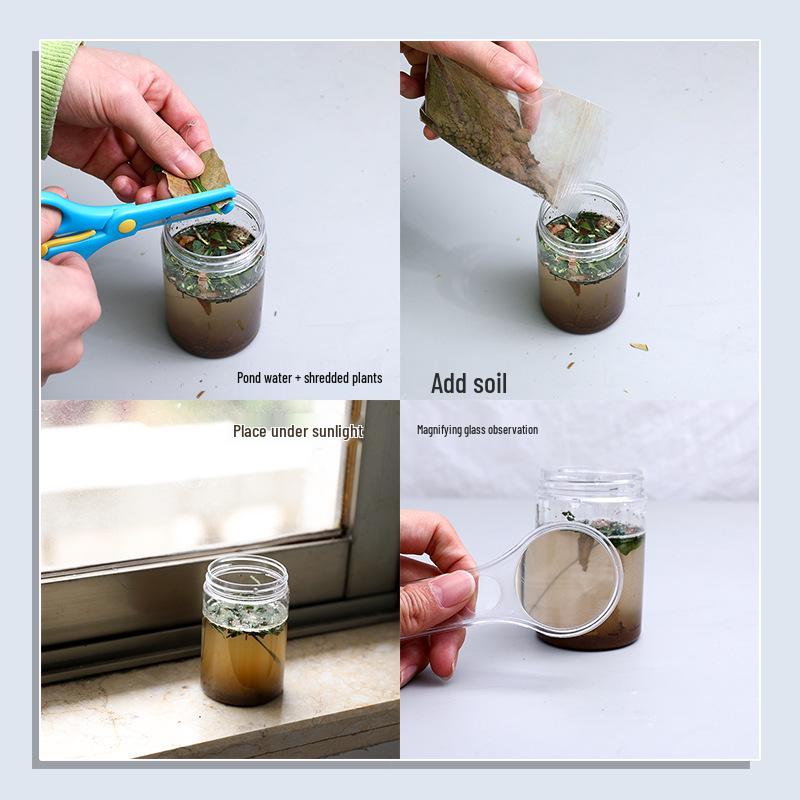 Pond water + shredded plants

Add soil

Place under sunlight

Magnifying glass observation