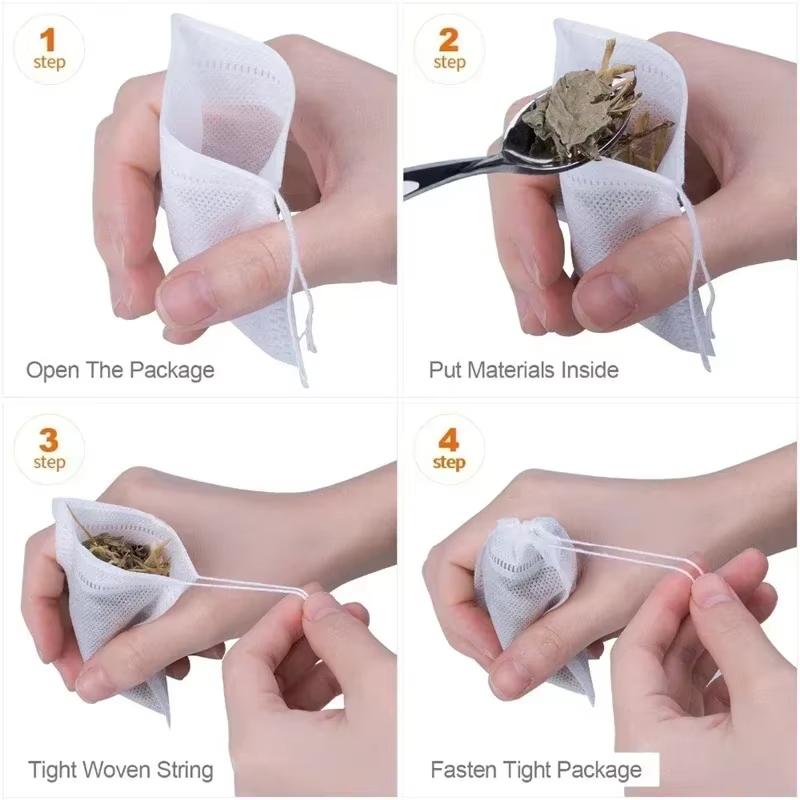 1
step

Open The Package

2
step

Put Materials Inside

3
step

Tight Woven String

4
step

Fasten Tight Package