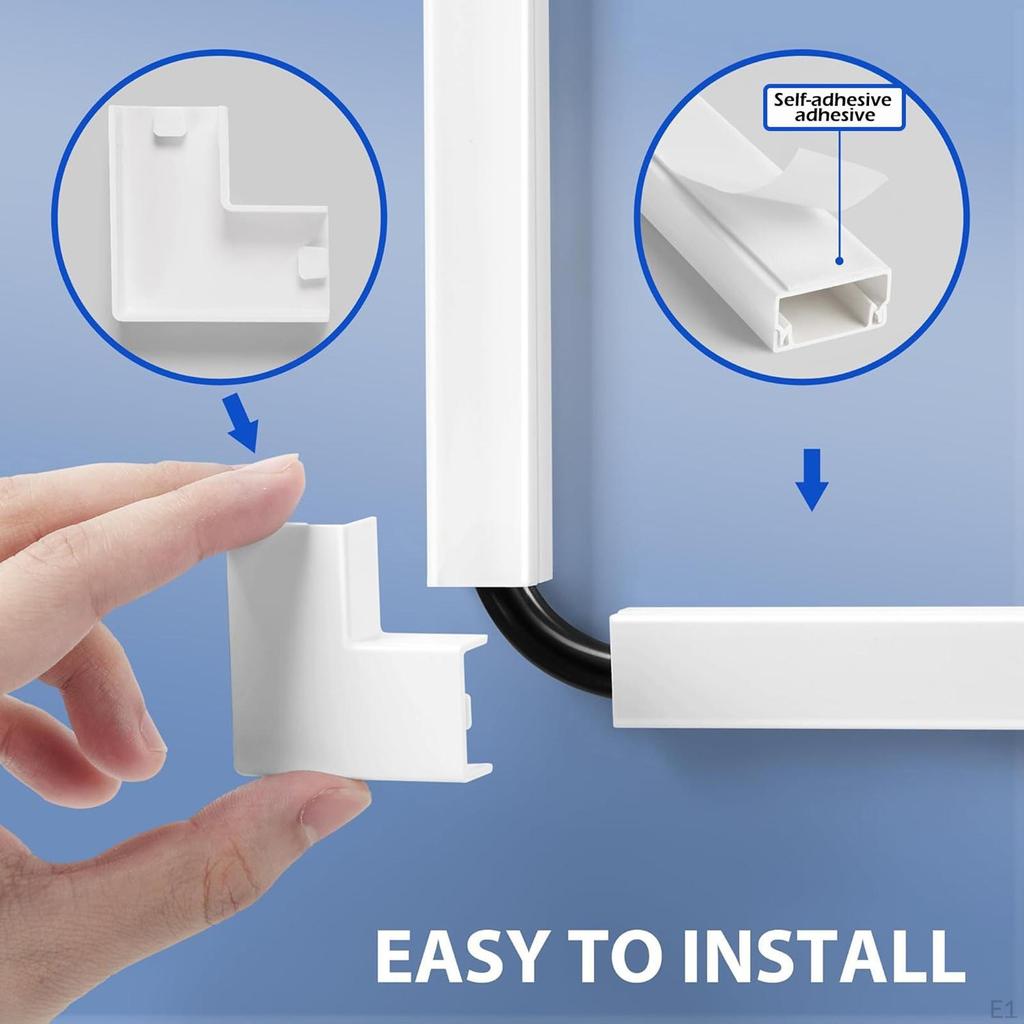 Self-adhesive
adhesive

EASY TO INSTALL

E1