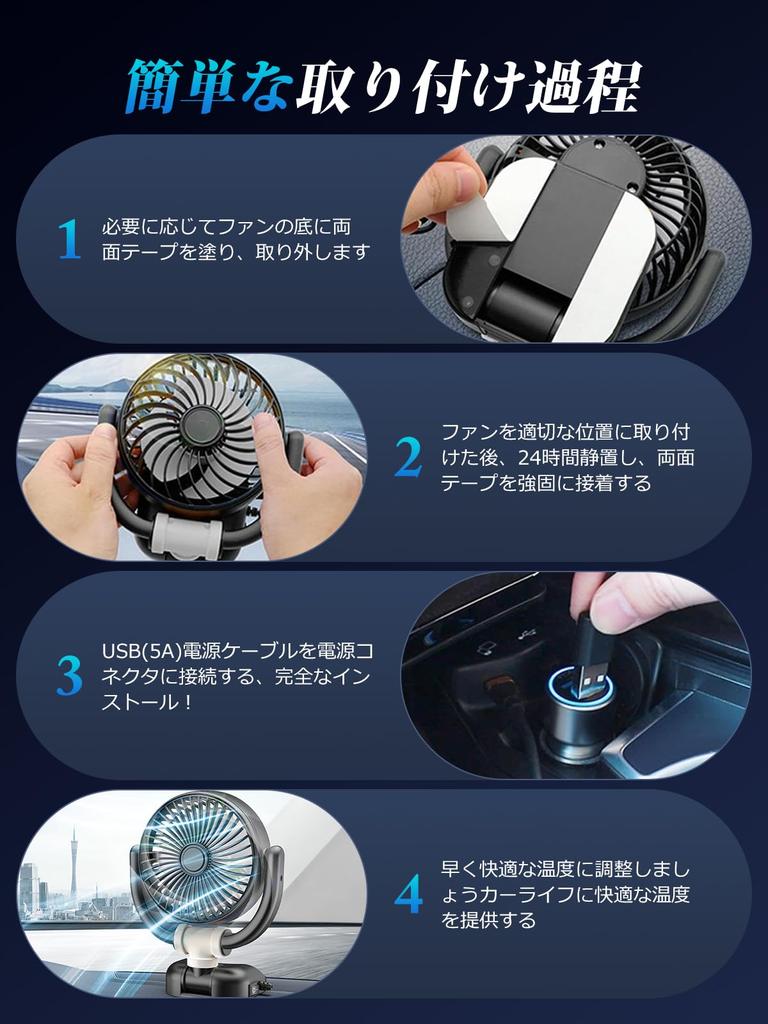 簡単な取り付け過程

1
必要に応じてファンの底に両面テープを塗り、取り外します

2
ファンを適切な位置に取り付けた後、24時間静置し、両面テープを強固に接着する

3
USB(5A)電源ケーブルを電源コネクタに接続する、完全なインストール！

4
早く快適な温度に調整しましょうカーライフに快適な温度を提供する