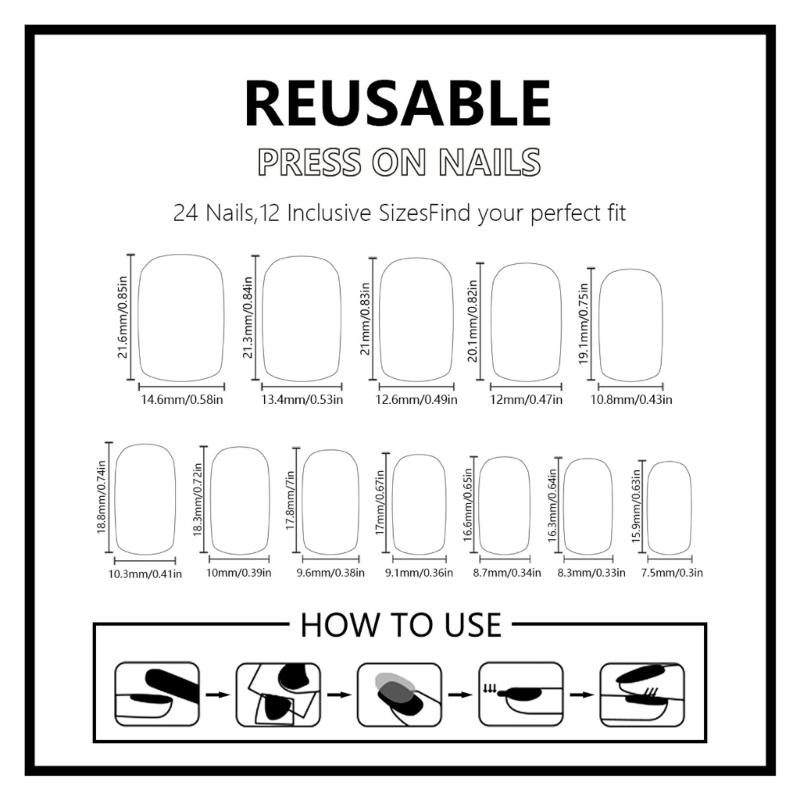 REUSABLE

PRESS ON NAILS

24 Nails,12 Inclusive SizesFind your perfect fit

21.6mm/0.85in
14.6mm/0.58in

21.3mm/0.84in
13.4mm/0.53in

21mm/0.83in
12.6mm/0.49in

20.1mm/0.82in
12mm/0.47in

19.1mm/0.75in
10.8mm/0.43in

18.8mm/0.74in
10.3mm/0.41in

18.3mm/0.72in
10mm/0.39in

17.8mm/7in
9.6mm/0.38in

17mm/0.67in
9.1mm/0.36in

16.6mm/0.65in
8.7mm/0.34in

16.3mm/0.64in
8.3mm/0.33in

15.9mm/0.63in
7.5mm/0.3in

HOW TO USE