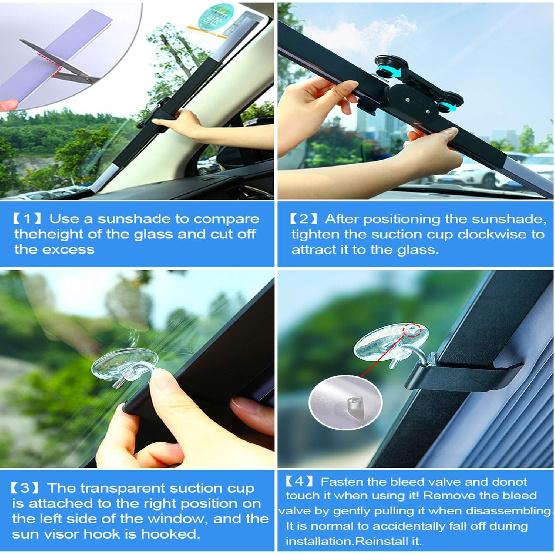 【1】Use a sunshade to compare theheight of the glass and cut off the excess

【2】After positioning the sunshade, tighten the suction cup clockwise to attract it to the glass.

【3】The transparent suction cup is attached to the right position on the left side of the window, and the sun visor hook is hooked.

【4】Fasten the bleed valve and donot touch it when using it! Remove the bleed valve by gently pulling it when disassembling. It is normal to accidentally fall off during installation.Reinstall it.