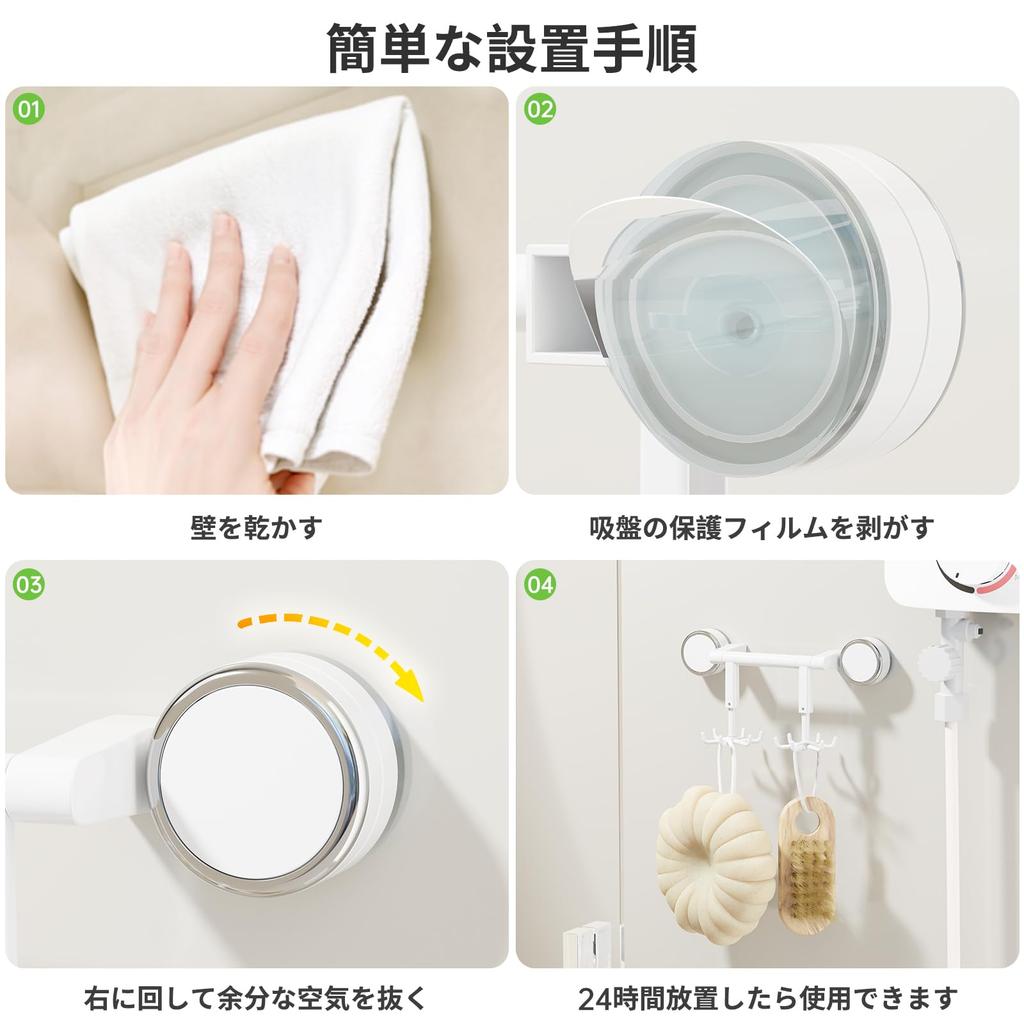 簡単な設置手順

01

壁を乾かす

02

吸盤の保護フィルムを剥がす

03

右に回して余分な空気を抜く

04

24時間放置したら使用できます