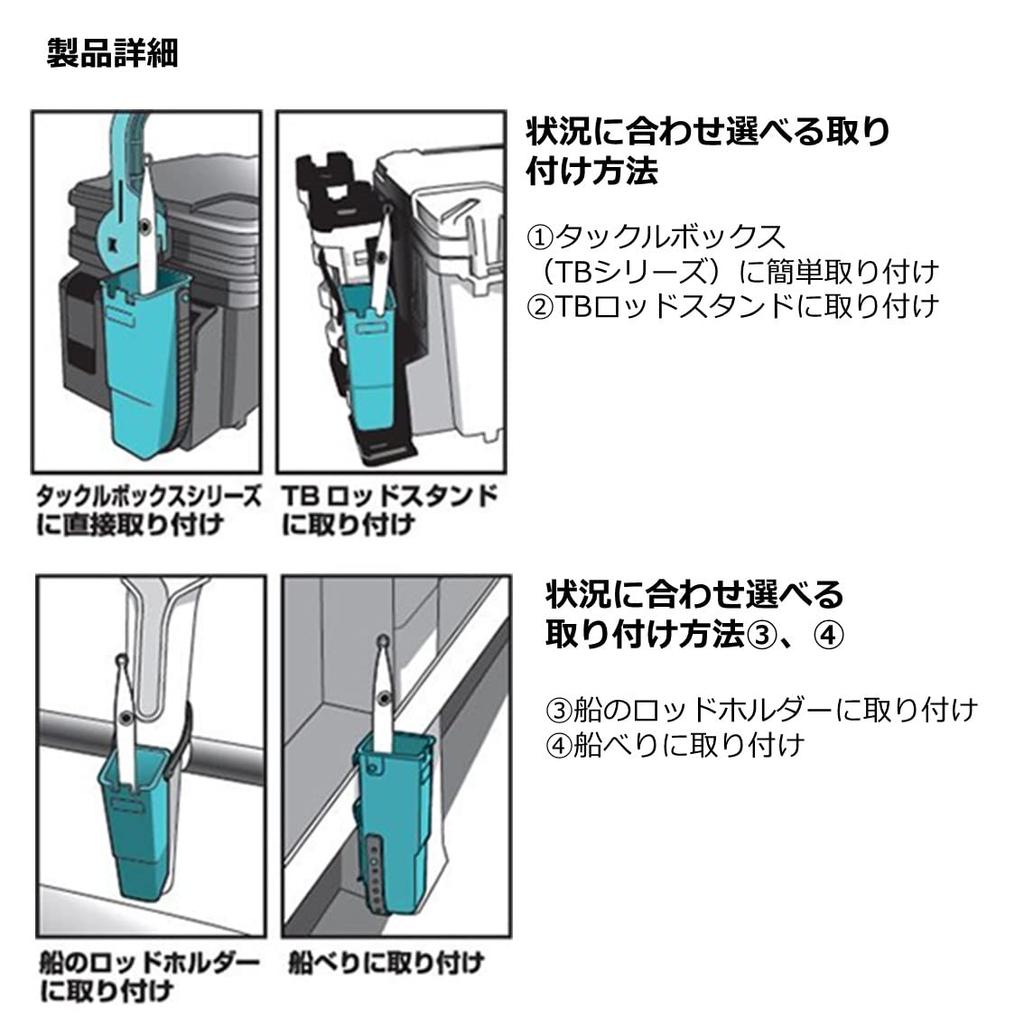 製品詳細

タックルボックスシリーズに直接取り付け

TB ロッドスタンドに取り付け

状況に合わせ選べる取り付け方法

①タックルボックス（TBシリーズ）に簡単取り付け
②TBロッドスタンドに取り付け

船のロッドホルダーに取り付け

船べりに取り付け

状況に合わせ選べる取り付け方法③、④

③船のロッドホルダーに取り付け
④船べりに取り付け